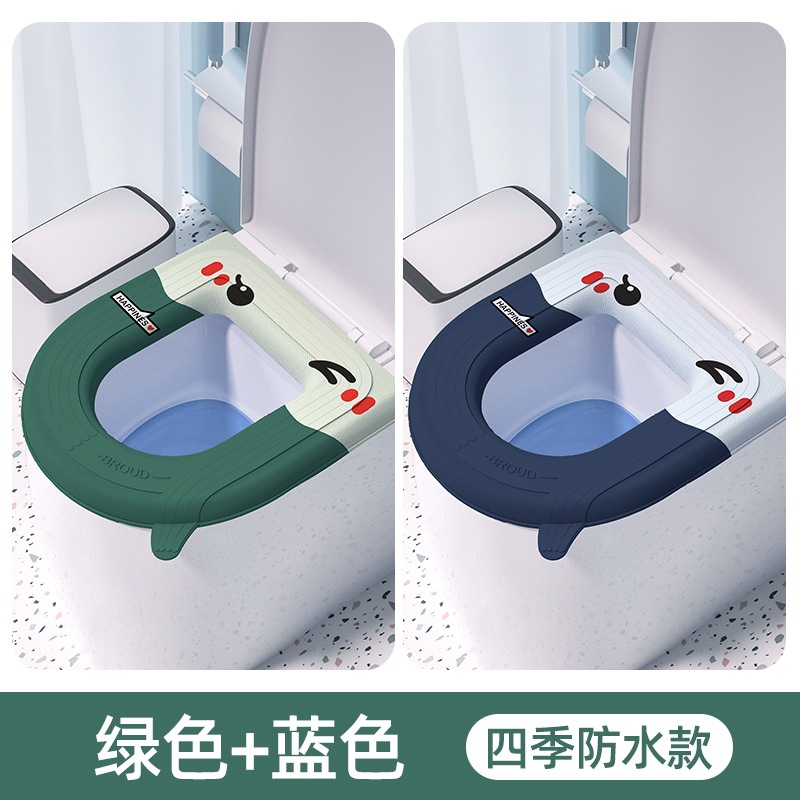 HAPPINES

BROUD

HAPPINES

BROUD

绿色+蓝色

四季防水款