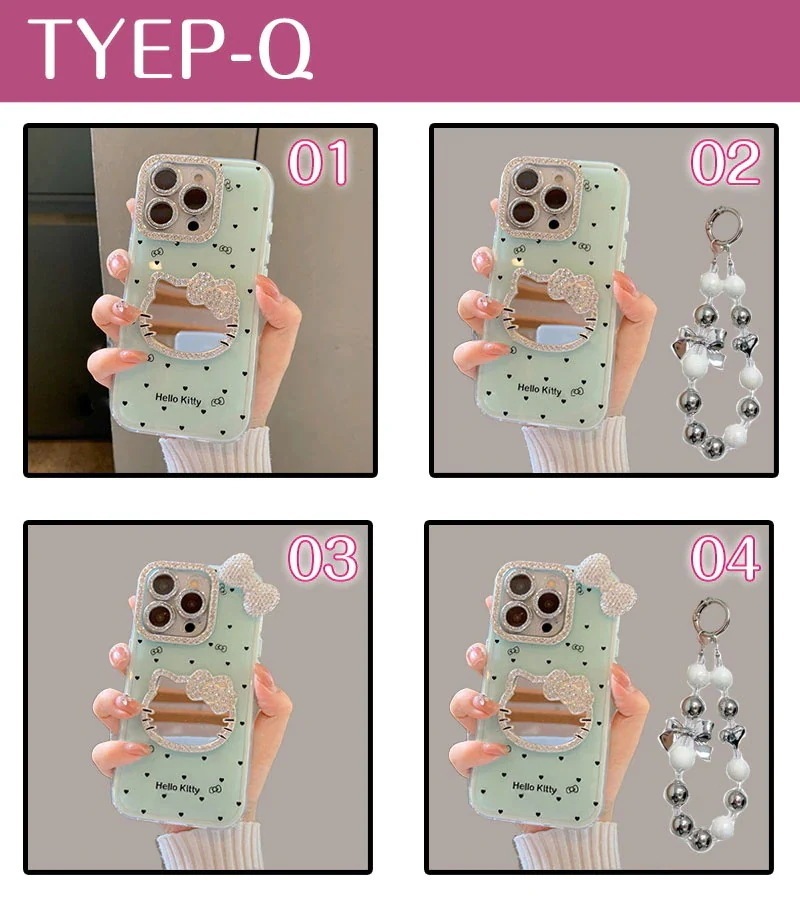 TYEP-Q

01

Hello Kitty

02

Hello Kitty

03

Hello Kitty

04

Hello Kitty