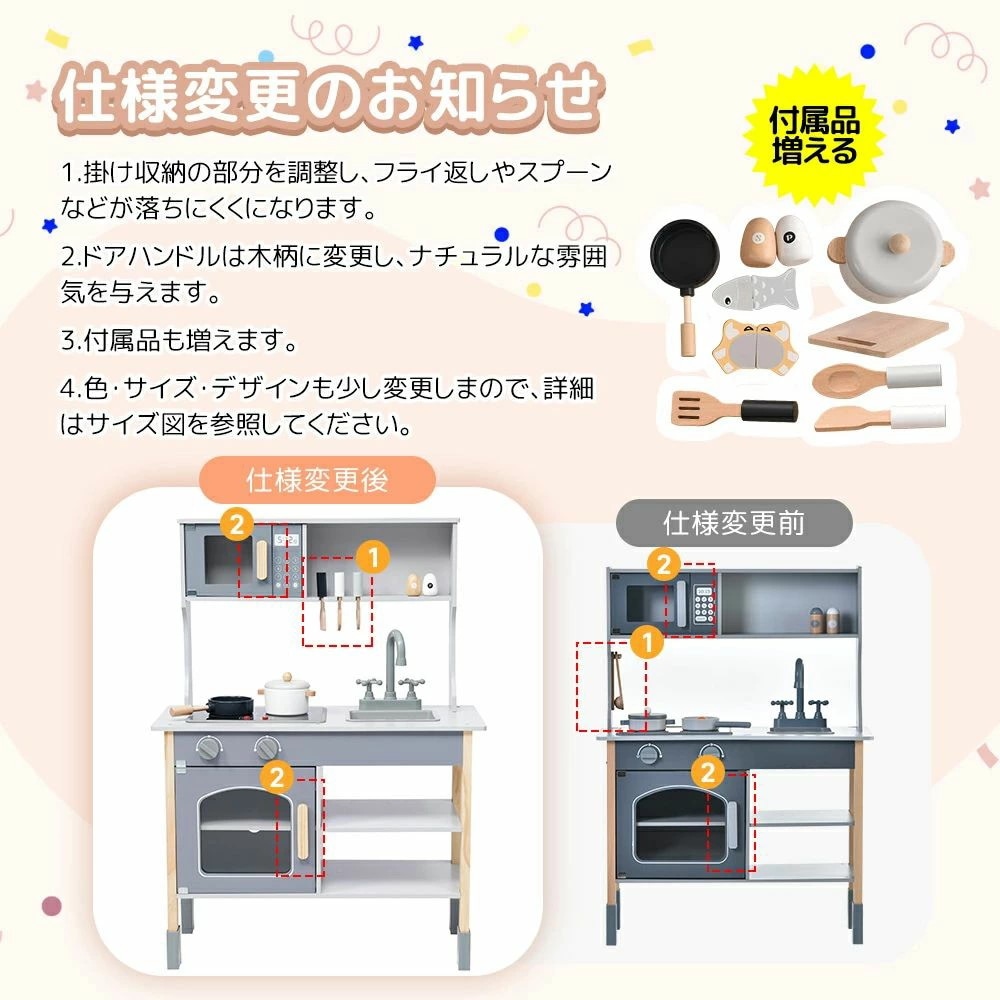 仕様変更のお知らせ

付属品増える

1.掛け収納の部分を調整し、フライ返しやスプーンなどが落ちにくくになります。

2.ドアハンドルは木柄に変更し、ナチュラルな雰囲気を与えます。

3.付属品も増えます。

4.色·サイズ·デザインも少し変更しまので、詳細はサイズ図を参照してください。

仕様変更後

2
1
2

仕様変更前

2
1
2