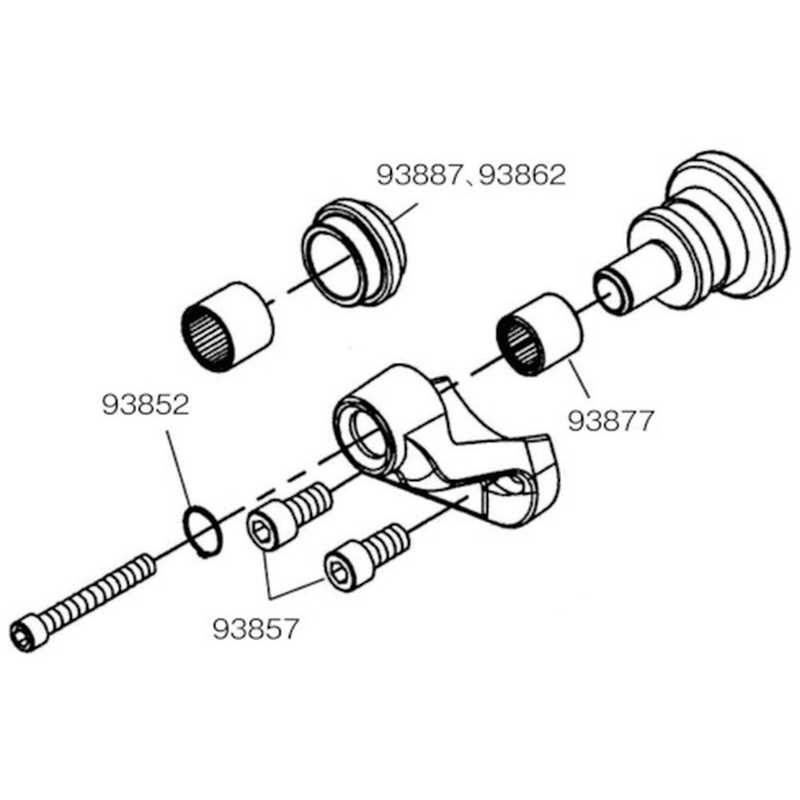 93887、93862

93852

93877

93857