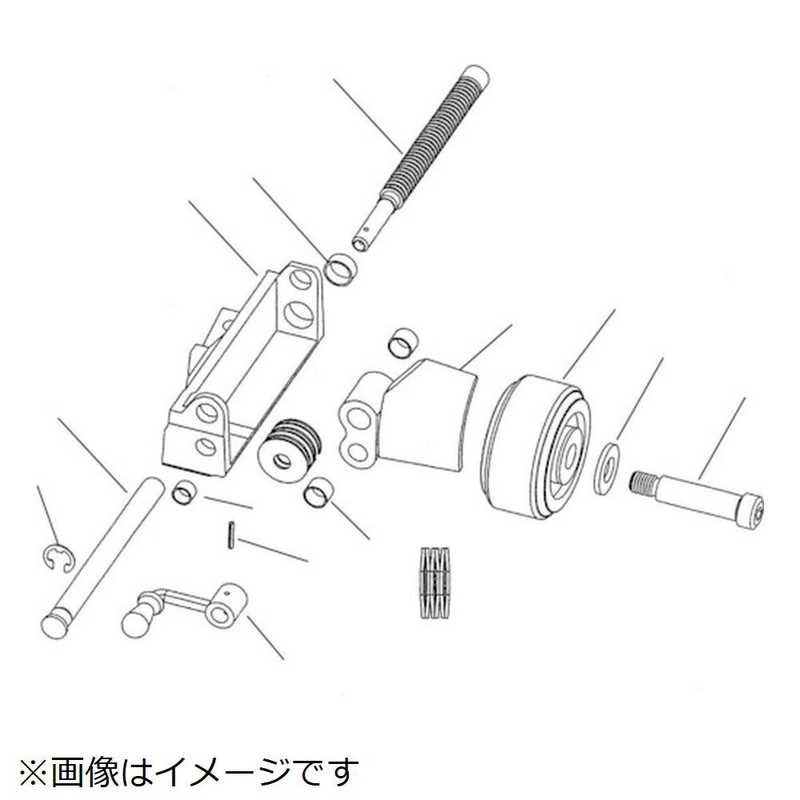 ※画像はイメージです