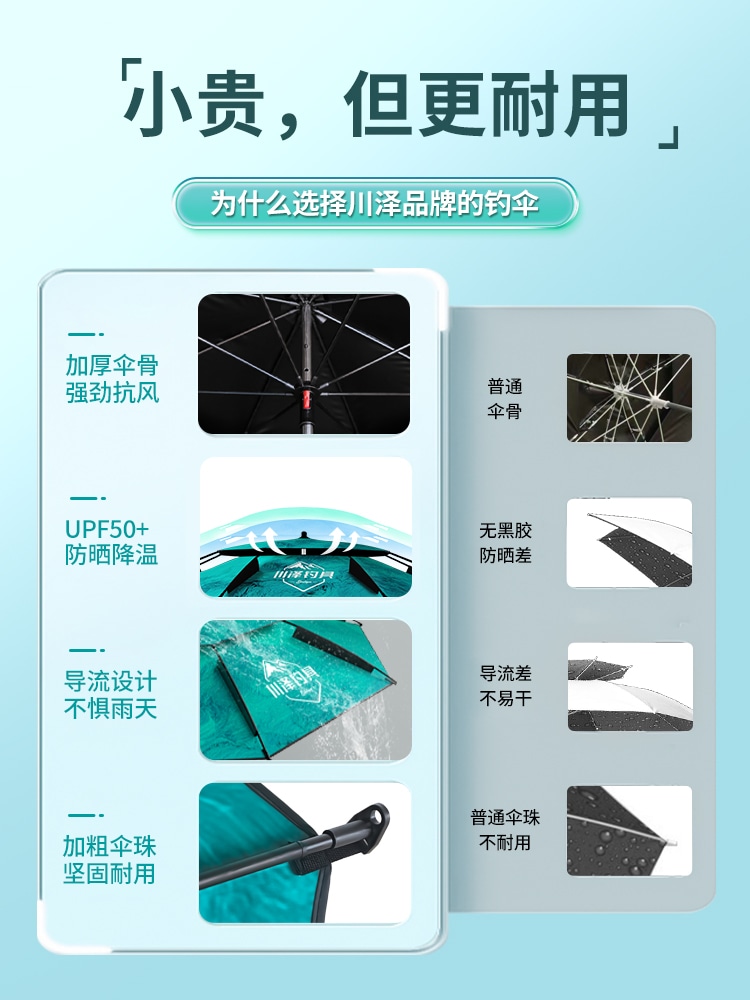 「小贵，但更耐用」

为什么选择川泽品牌的钓伞

加厚伞骨
强劲抗风

UPF50+
防晒降温

川泽钓具

导流设计
不惧雨天

川泽钓具

加粗伞珠
坚固耐用

普通
伞骨

无黑胶
防晒差

导流差
不易干

普通伞珠
不耐用