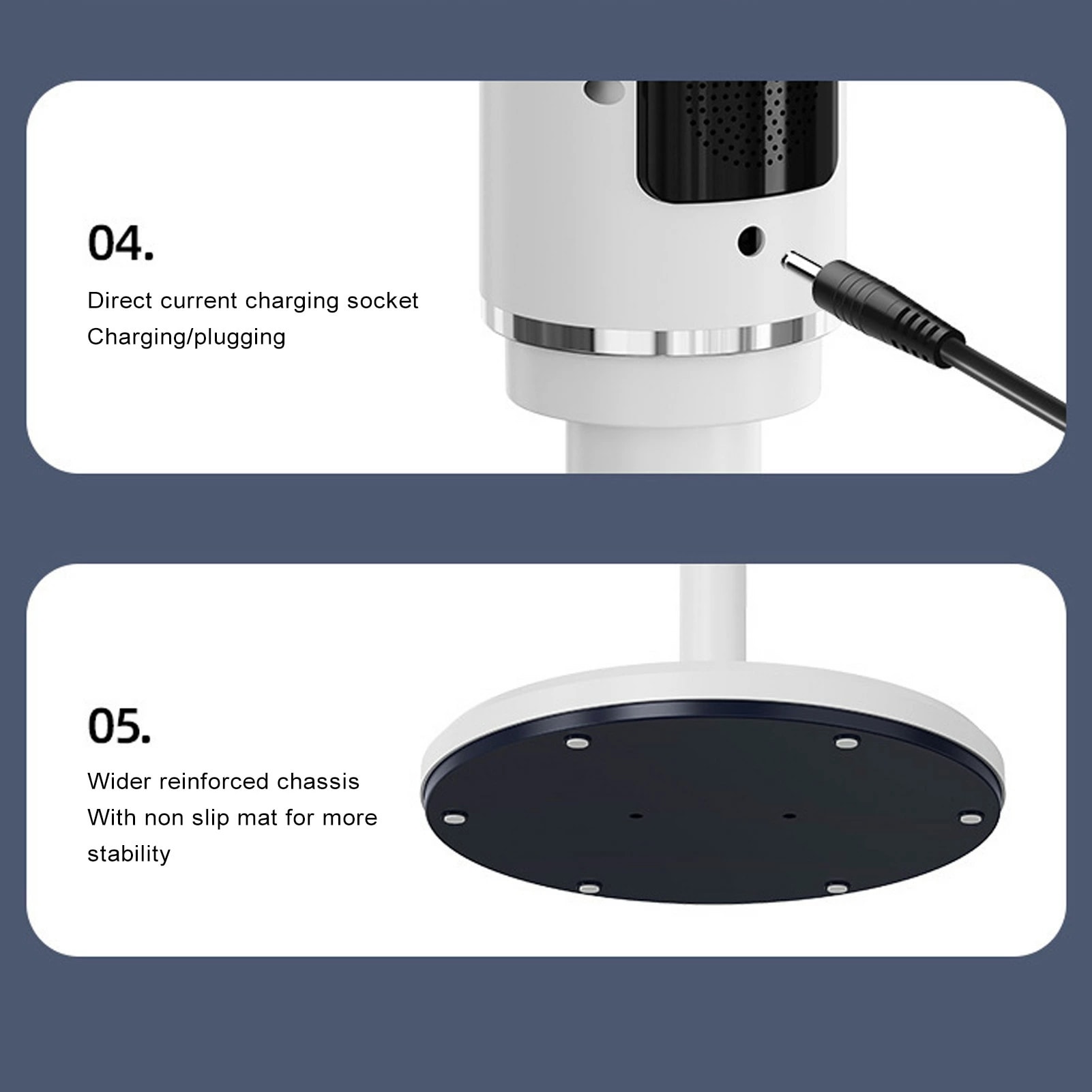 04.

Direct current charging socket
Charging/plugging

05.

Wider reinforced chassis
With non slip mat for more stability