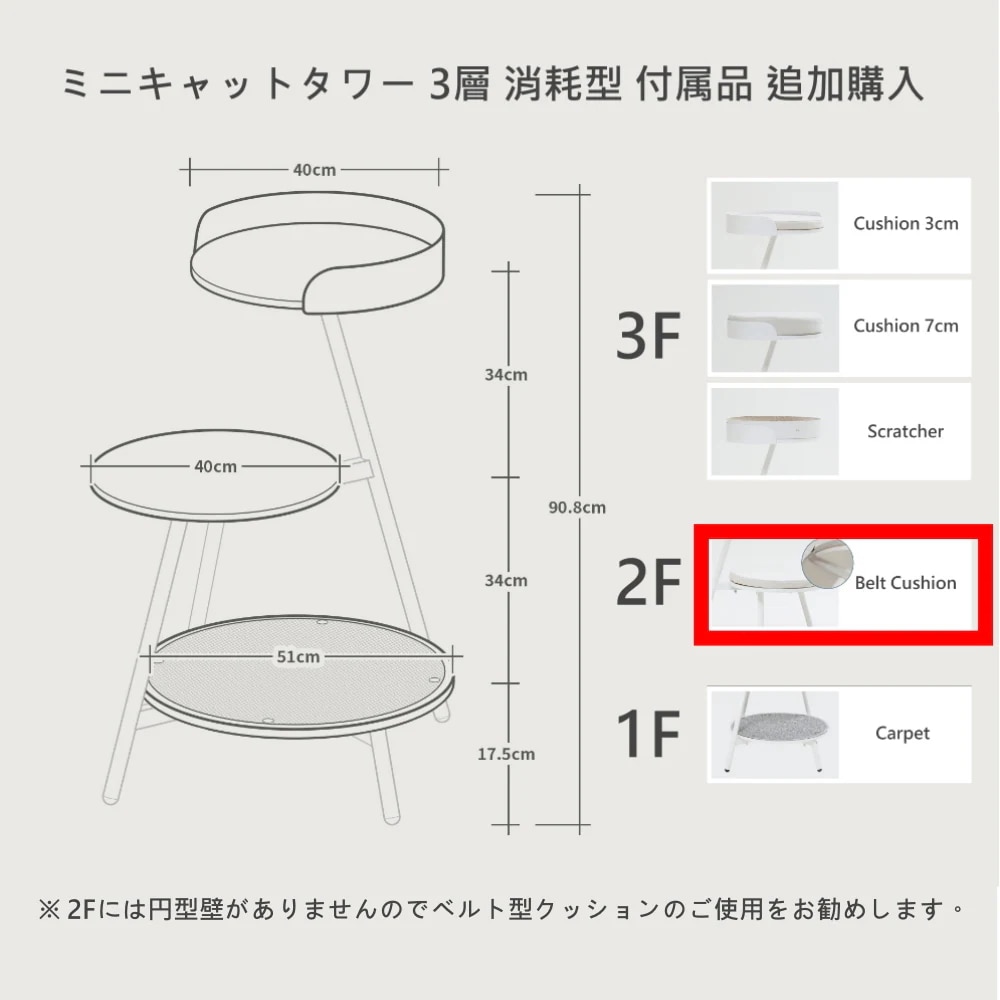 ミニキャットタワー 3層 消耗型 付属品 追加購入

40cm

40cm

51cm

34cm

34cm

17.5cm

90.8cm

3F

Cushion 3cm

Cushion 7cm

Scratcher

2F

Belt Cushion

1F

Carpet

※ 2Fには円型壁がありませんのでベルト型クッションのご使用をお勧めします。