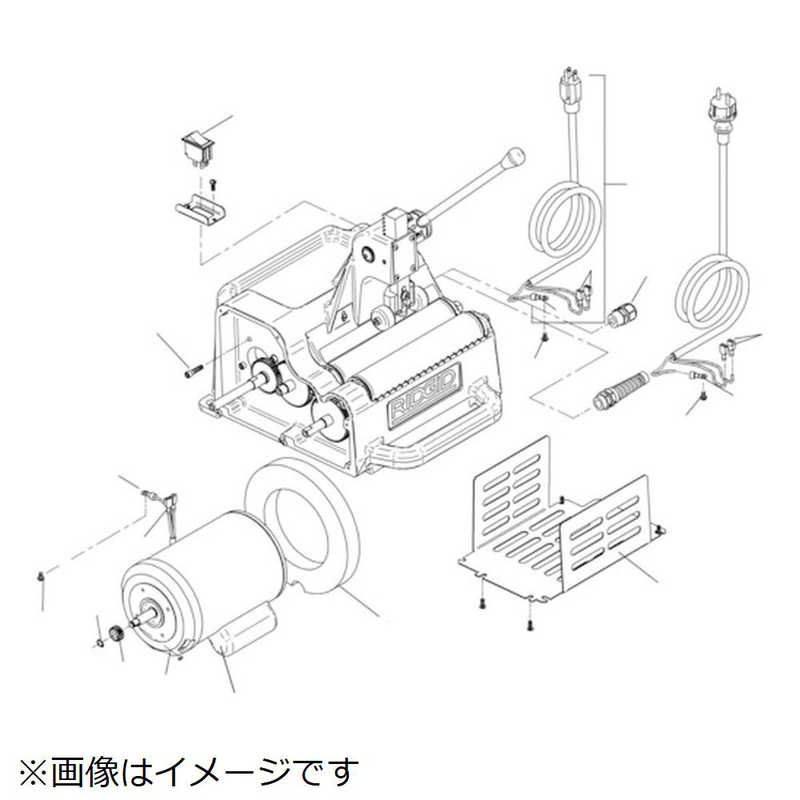 RIDGID

※画像はイメージです