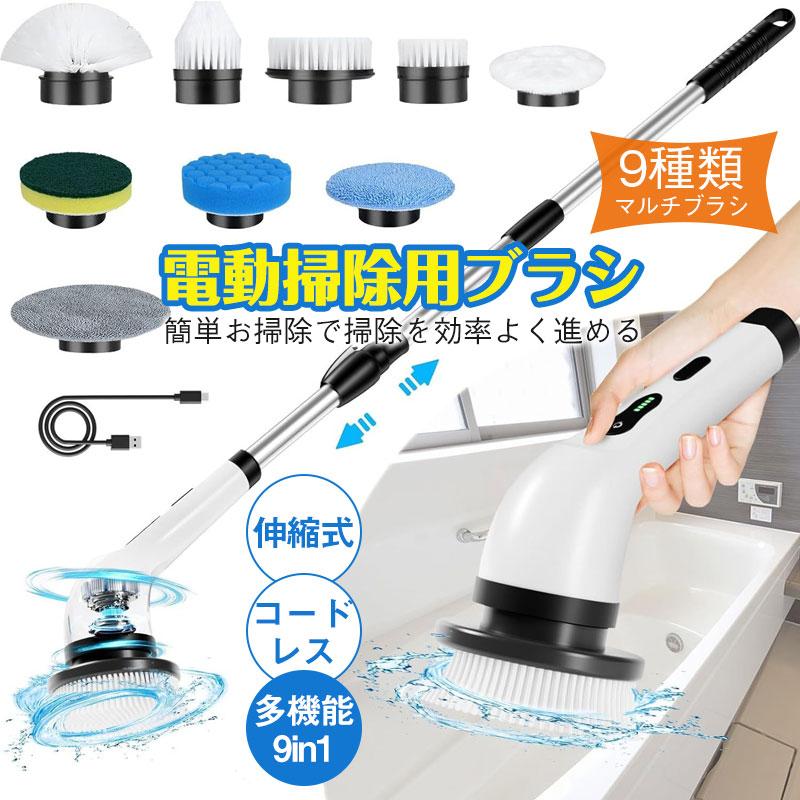 9種類
マルチブラシ

電動掃除用ブラシ
簡単お掃除で掃除を効率よく進める

伸縮式

コードレス

多機能
9in1