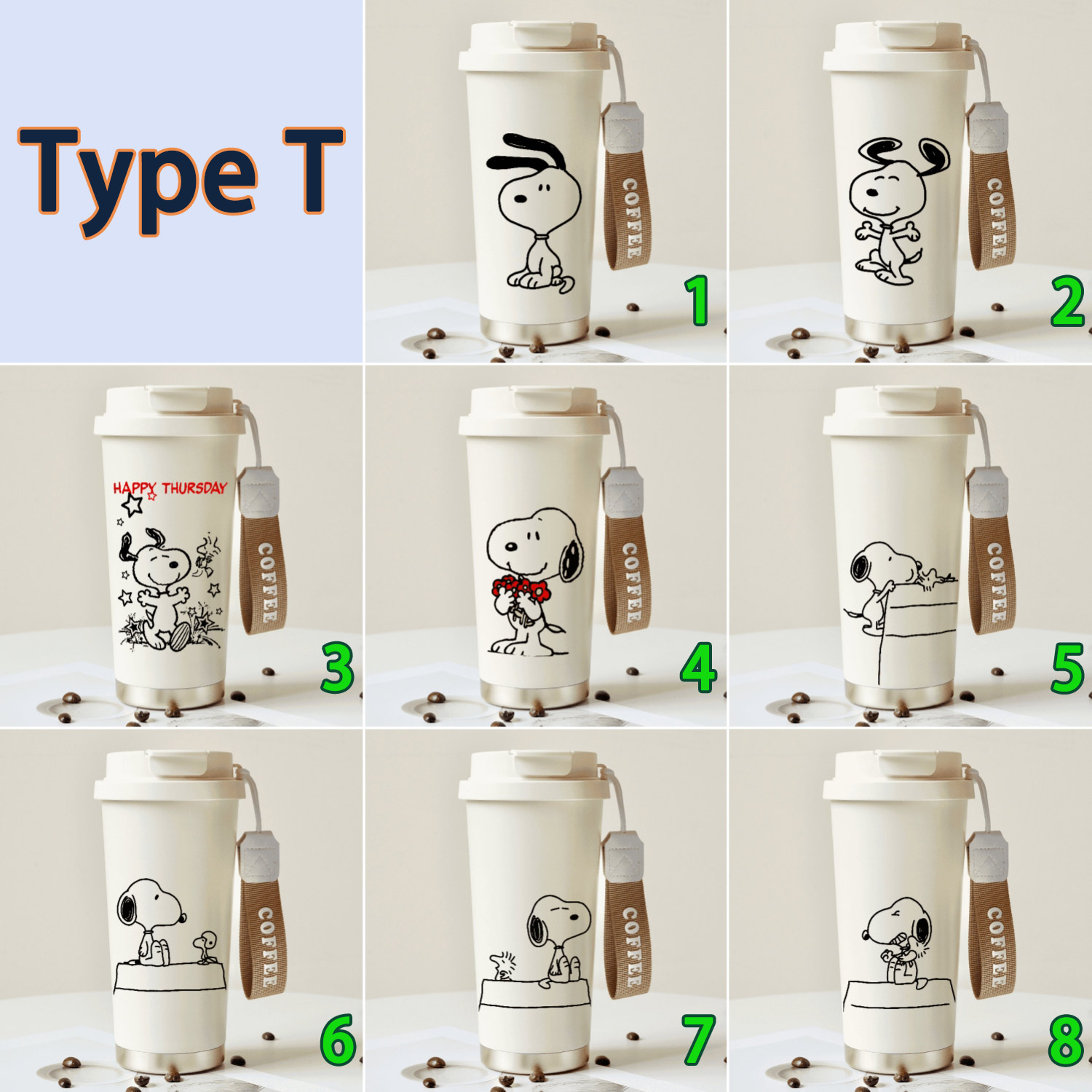 Type T

COFFEE
1

COFFEE
2

HAPPY THURSDAY
COFFEE
3

COFFEE
4

COFFEE
5

COFFEE
6

COFFEE
7

COFFEE
8