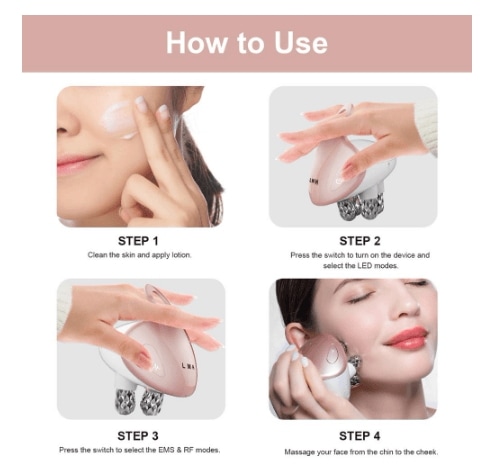 How to Use

STEP 1
Clean the skin and apply lotion.

STEP 2
Press the switch to turn on the device and select the LED modes.

STEP 3
Press the switch to select the EMS & RF modes.

STEP 4
Massage your face from the chin to the cheek.