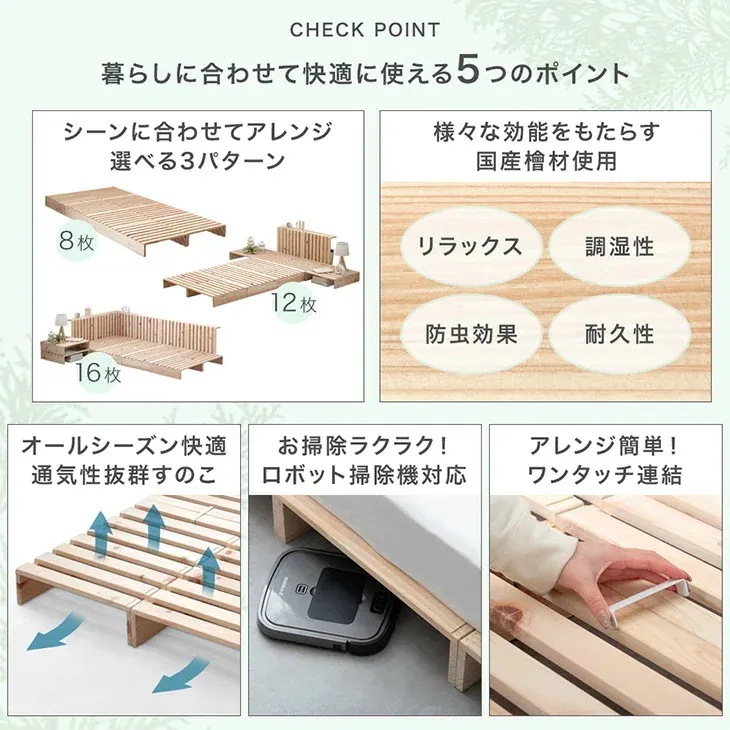 CHECK POINT
暮らしに合わせて快適に使える5つのポイント

シーンに合わせてアレンジ
選べる3パターン

8枚

12枚

16枚

様々な効能をもたらす
国産檜材使用

リラックス

調湿性

防虫効果

耐久性

オールシーズン快適
通気性抜群すのこ

お掃除ラクラク！
ロボット掃除機対応

アレンジ簡単！
ワンタッチ連結