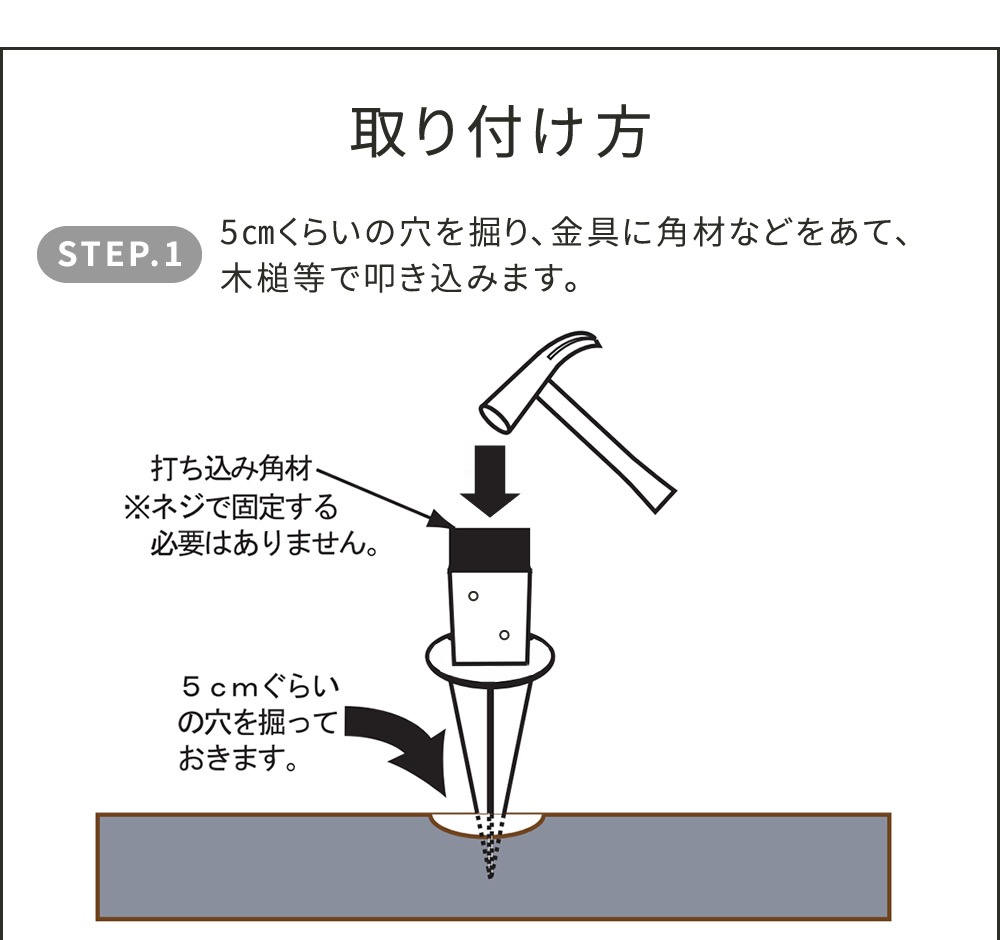 取り付け方

STEP.1

5cmくらいの穴を掘り、金具に角材などをあて、木槌等で叩き込みます。

打ち込み角材
※ネジで固定する必要はありません。

5cmぐらいの穴を掘っておきます。