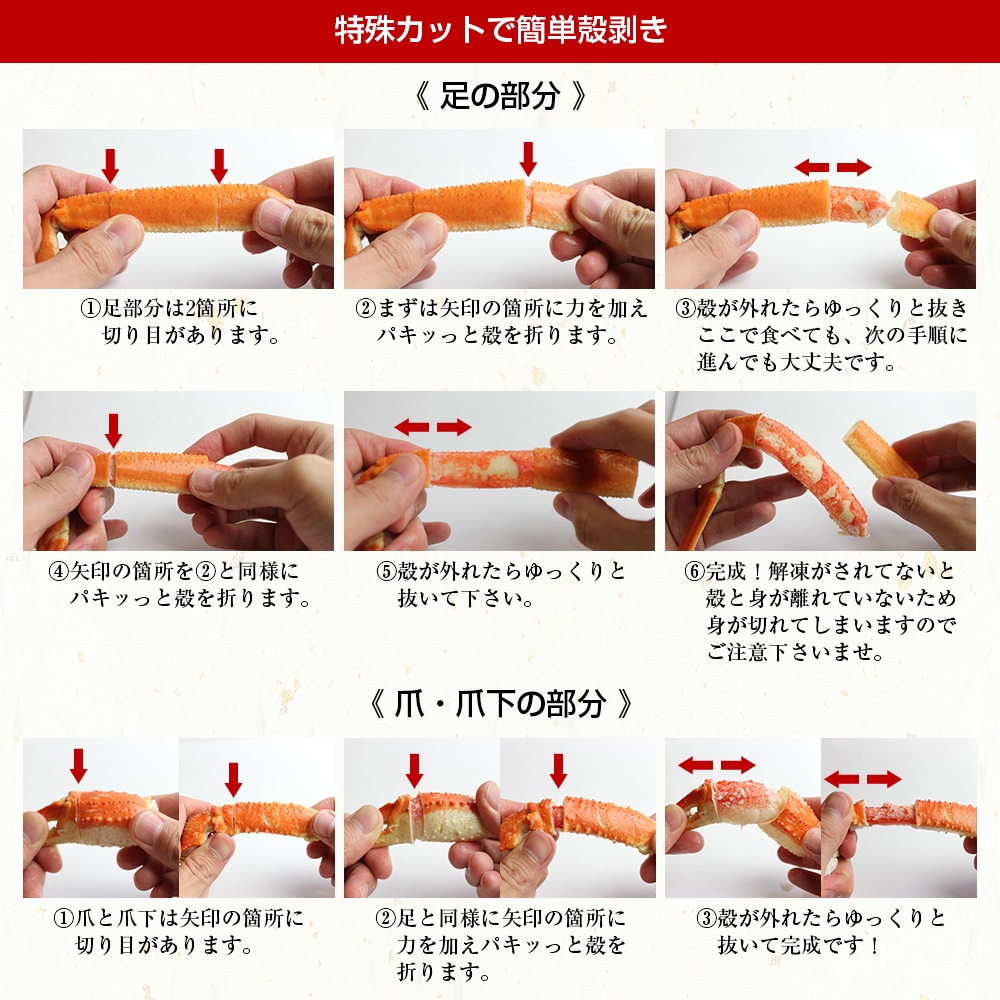 特殊カットで簡単殻剥き

《 足の部分 》

①足部分は2箇所に切り目があります。

②まずは矢印の箇所に力を加えパキッっと殻を折ります。

③殻が外れたらゆっくりと抜きここで食べても、次の手順に進んでも大丈夫です。

④矢印の箇所を②と同様にパキッっと殻を折ります。

⑤殻が外れたらゆっくりと抜いて下さい。

⑥完成！解凍がされてないと殻と身が離れていないため身が切れてしまいますのでご注意下さいませ。

《 爪・爪下の部分 》

①爪と爪下は矢印の箇所に切り目があります。

②足と同様に矢印の箇所に力を加えパキッっと殻を折ります。

③殻が外れたらゆっくりと抜いて完成です！