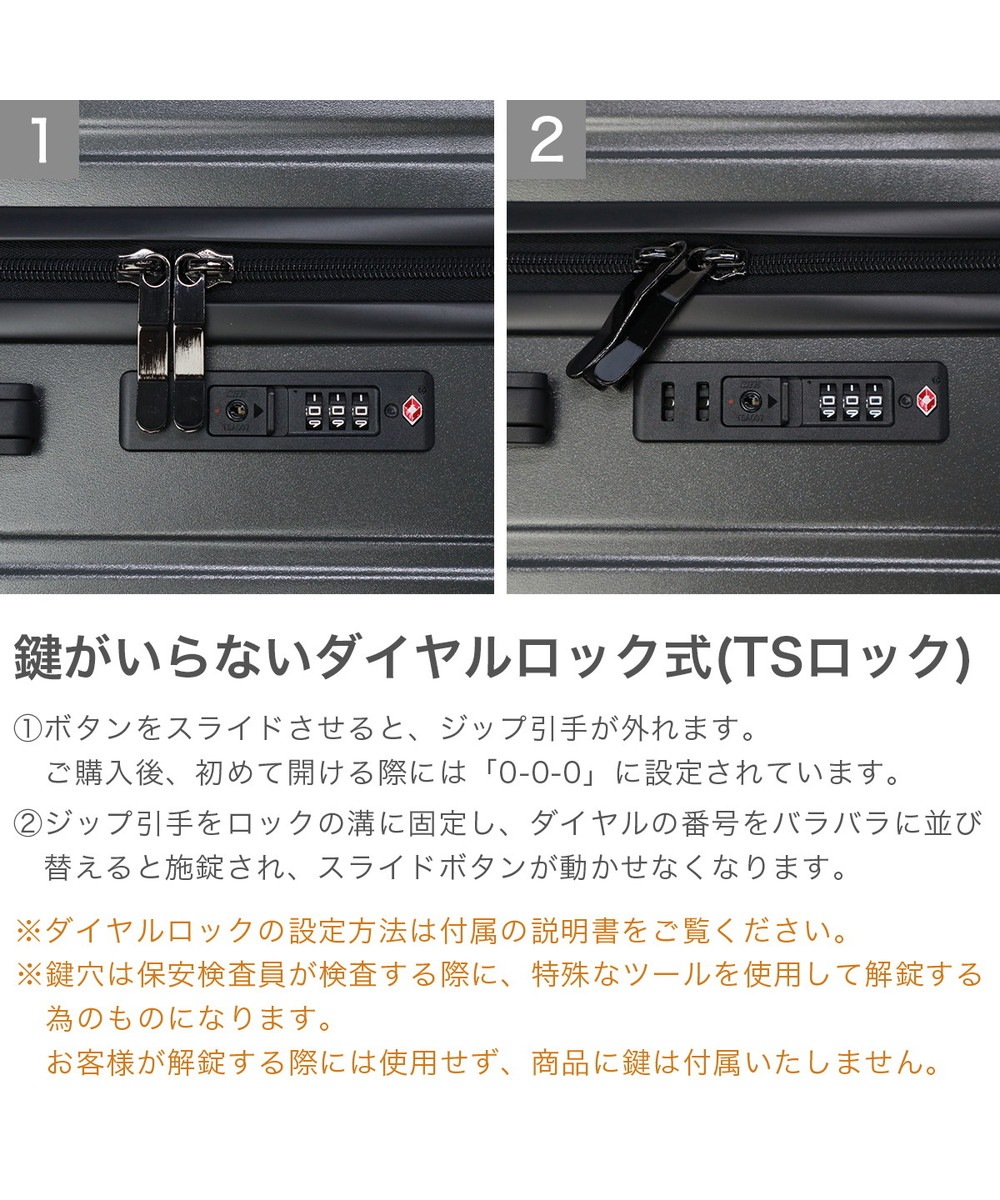 1

2

鍵がいらないダイヤルロック式(TSロック)

①ボタンをスライドさせると、ジップ引手が外れます。
ご購入後、初めて開ける際には「0-0-0」に設定されています。

②ジップ引手をロックの溝に固定し、ダイヤルの番号をバラバラに並び替えると施錠され、スライドボタンが動かせなくなります。

※ダイヤルロックの設定方法は付属の説明書をご覧ください。
※鍵穴は保安検査員が検査する際に、特殊なツールを使用して解錠する為のものになります。
お客様が解錠する際には使用せず、商品に鍵は付属いたしません。