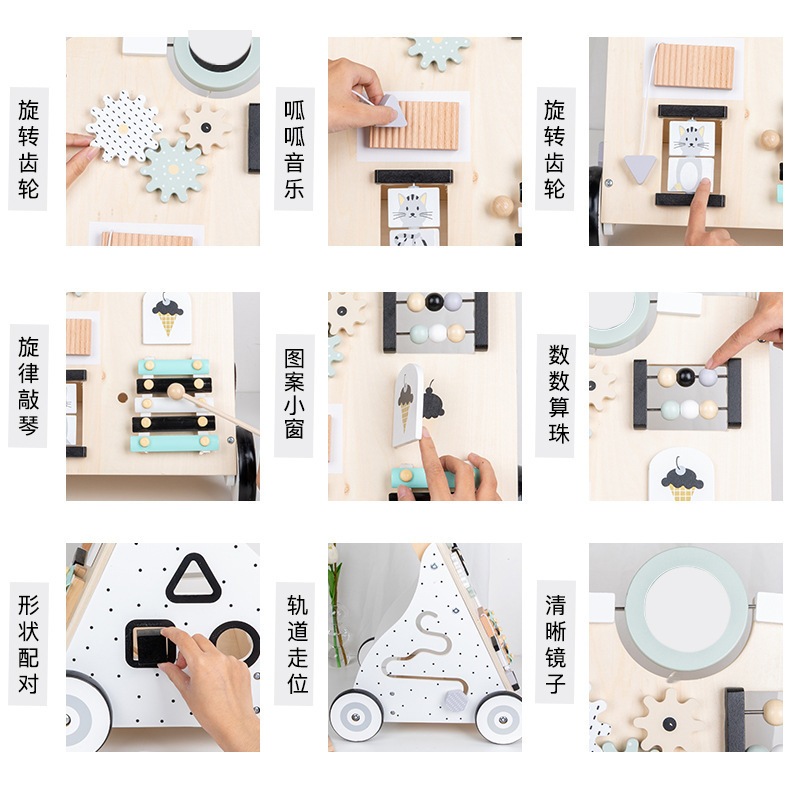 旋转齿轮

呱呱音乐

旋转齿轮

旋律敲琴

图案小窗

数数算珠

形状配对

轨道走位

清晰镜子