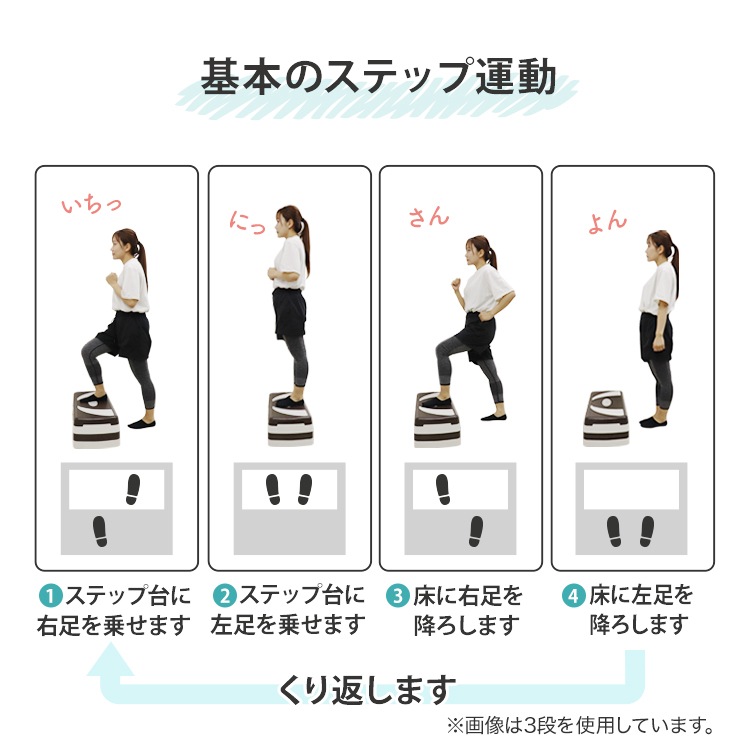 基本のステップ運動

いちっ

にっ

さん

よん

1 ステップ台に右足を乗せます

2 ステップ台に左足を乗せます

3 床に右足を降ろします

4 床に左足を降ろします

くり返します

※画像は3段を使用しています。