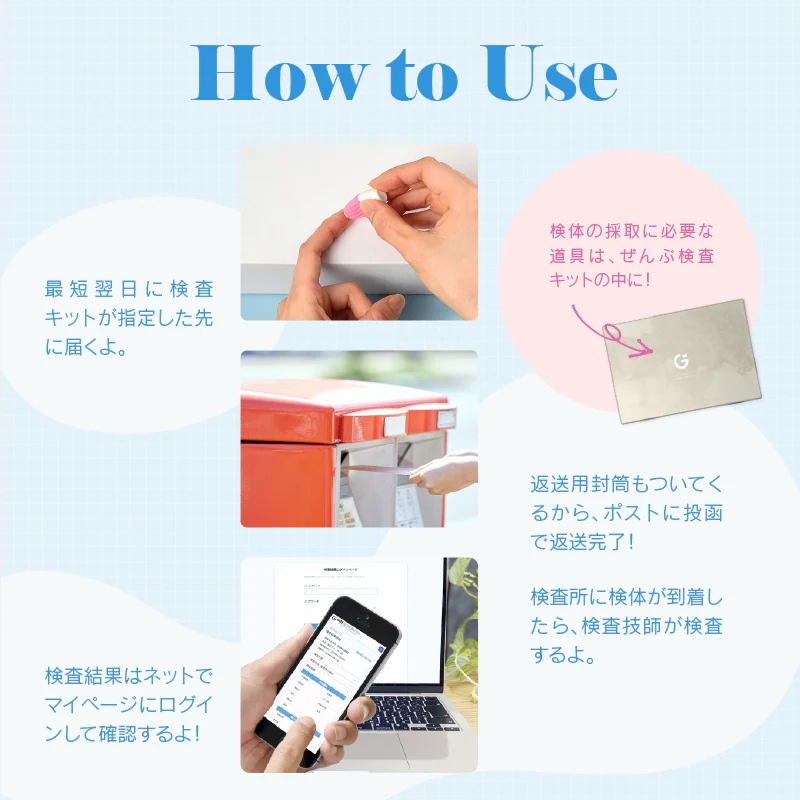 How to Use

最短翌日に検査キットが指定した先に届くよ。

検体の採取に必要な道具は、ぜんぶ検査キットの中に!

G

返送用封筒もついてくるから、ポストに投函で返送完了!

検査所に検体が到着したら、検査技師が検査するよ。

検査結果はネットでマイページにログインして確認するよ!