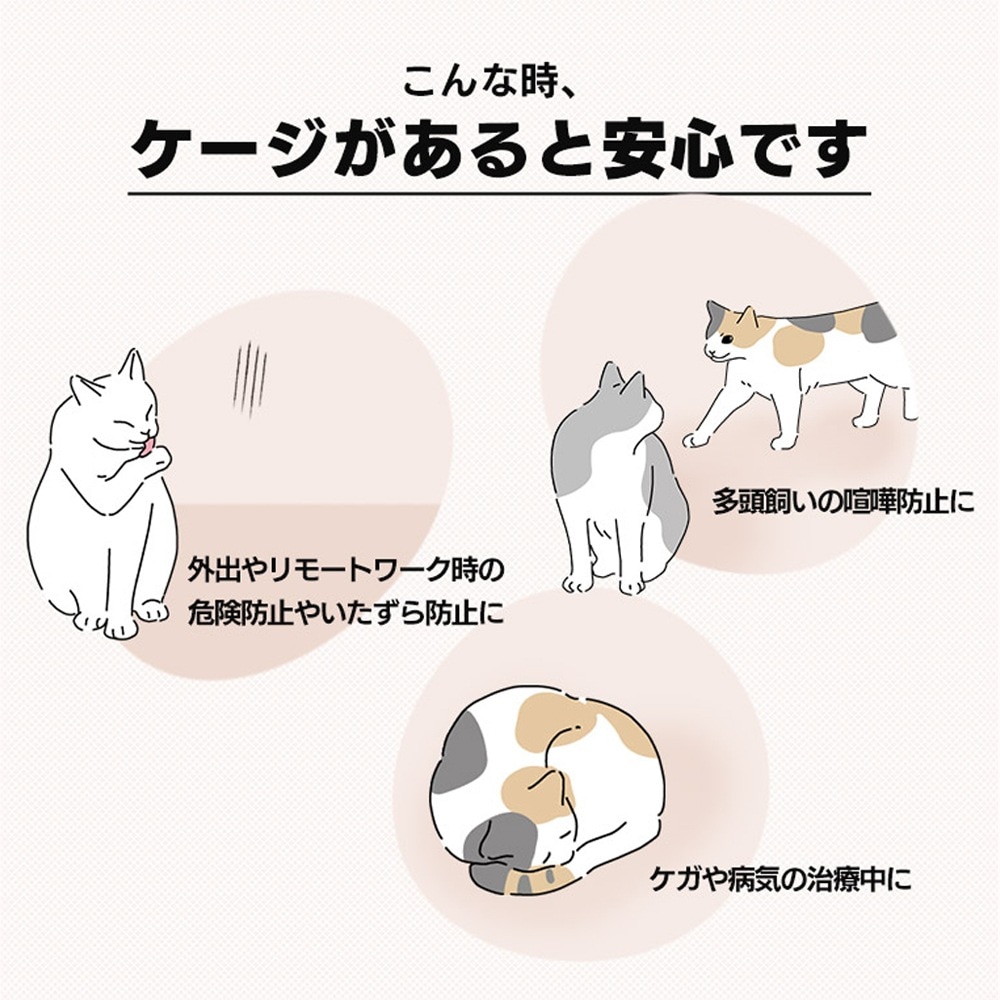 こんな時、
ケージがあると安心です

多頭飼いの喧嘩防止に

外出やリモートワーク時の危険防止やいたずら防止に

ケガや病気の治療中に