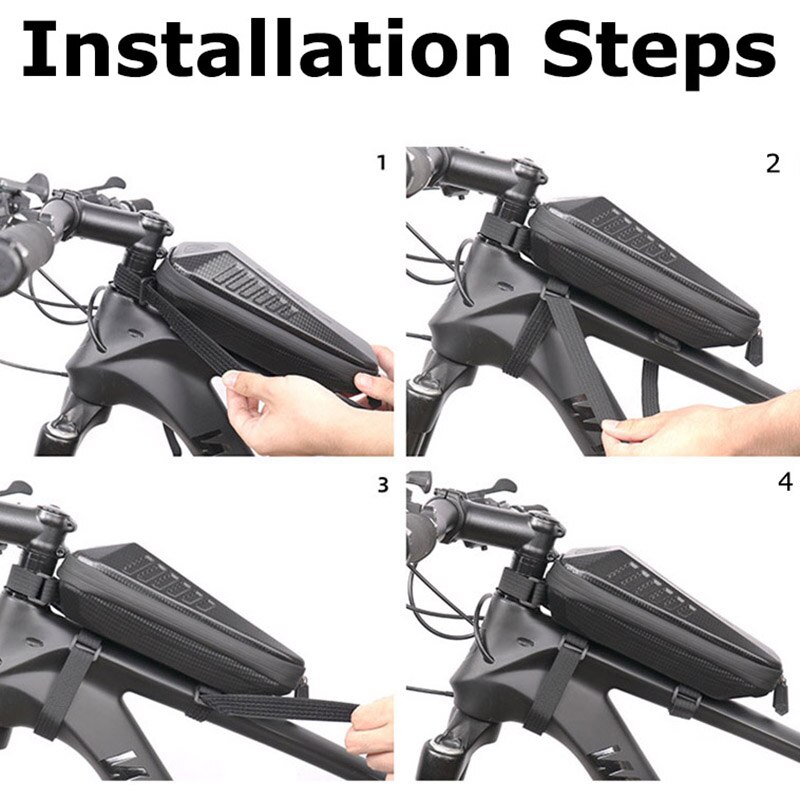 Installation Steps

1

2

3

4