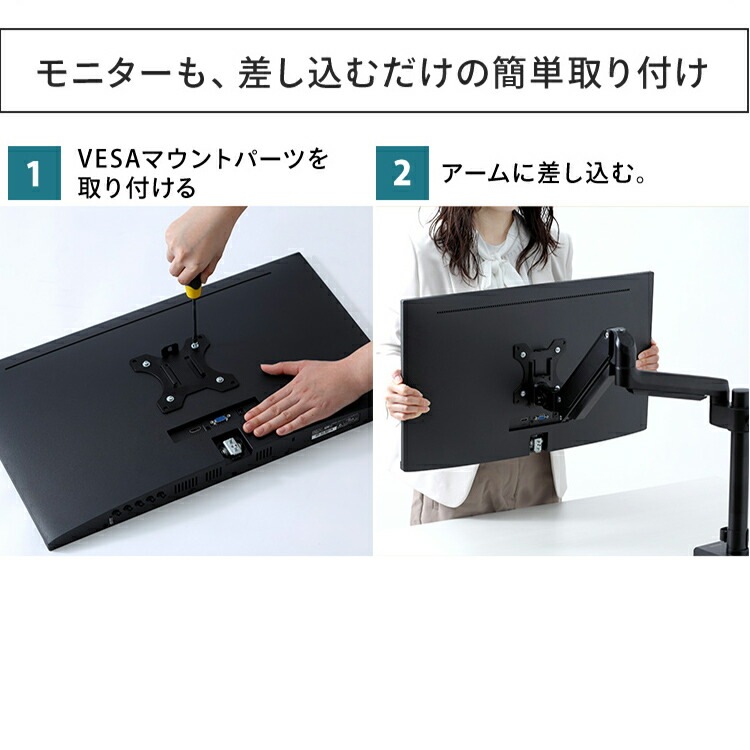 モニターも、差し込むだけの簡単取り付け

1 VESAマウントパーツを取り付ける

2 アームに差し込む。