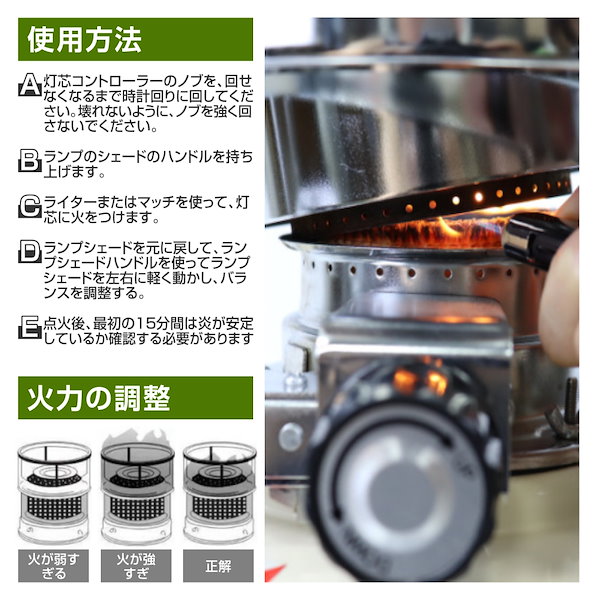 使用方法

A 灯芯コントローラーのノブを、回せなくなるまで時計回りに回してください。壊れないように、ノブを強く回さないでください。

B ランプのシェードのハンドルを持ち上げます。

C ライターまたはマッチを使って、灯芯に火をつけます。

D ランプシェードを元に戻して、ランプシェードハンドルを使ってランプシェードを左右に軽く動かし、バランスを調整する。

E 点火後、最初の15分間は炎が安定しているか確認する必要があります

火力の調整

火が弱すぎる

火が強すぎ

正解