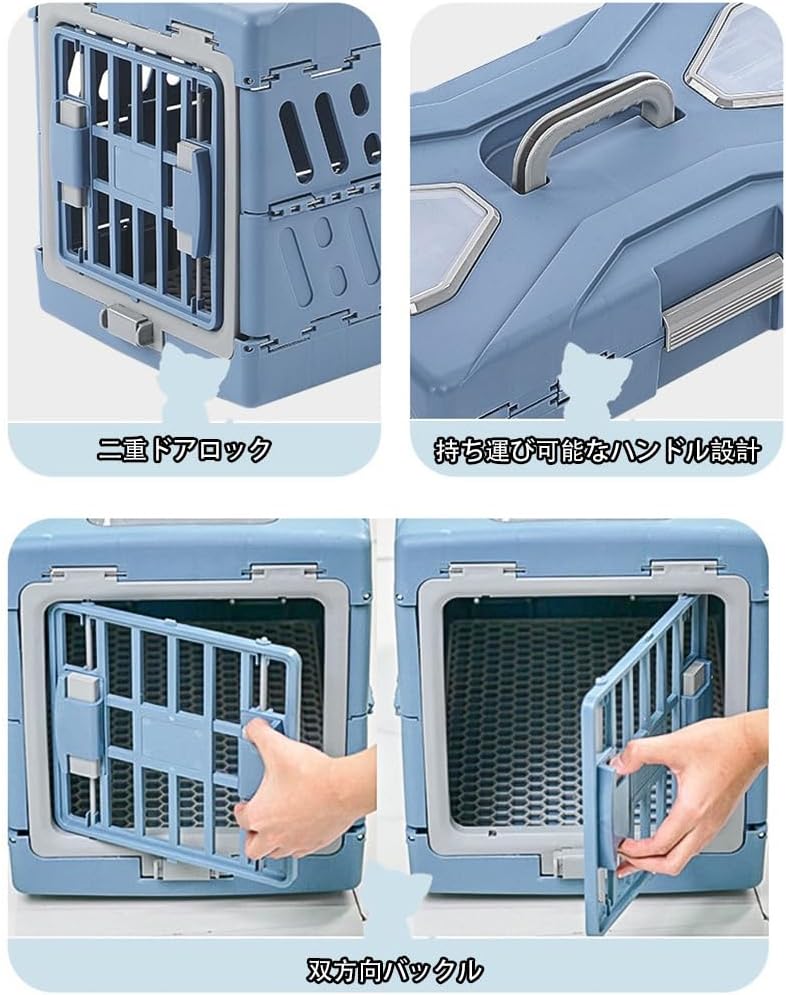 二重ドアロック

持ち運び可能なハンドル設計

双方向バックル