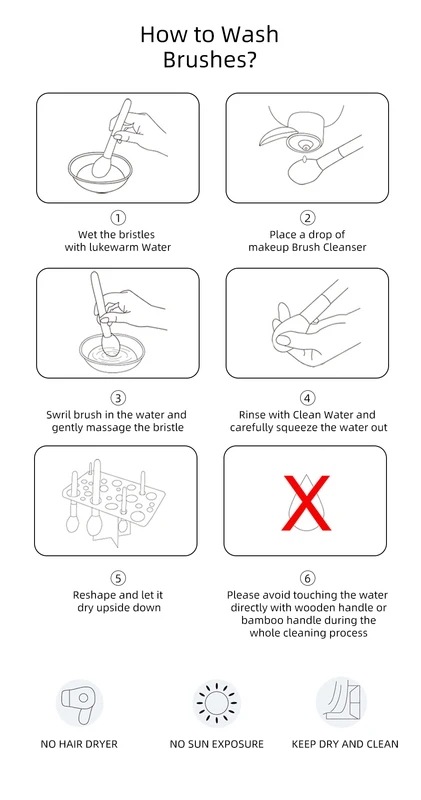 How to Wash Brushes?

①
Wet the bristles with lukewarm Water

②
Place a drop of makeup Brush Cleanser

③
Swril brush in the water and gently massage the bristle

④
Rinse with Clean Water and carefully squeeze the water out

⑤
Reshape and let it dry upside down

⑥
Please avoid touching the water directly with wooden handle or bamboo handle during the whole cleaning process

NO HAIR DRYER

NO SUN EXPOSURE

KEEP DRY AND CLEAN