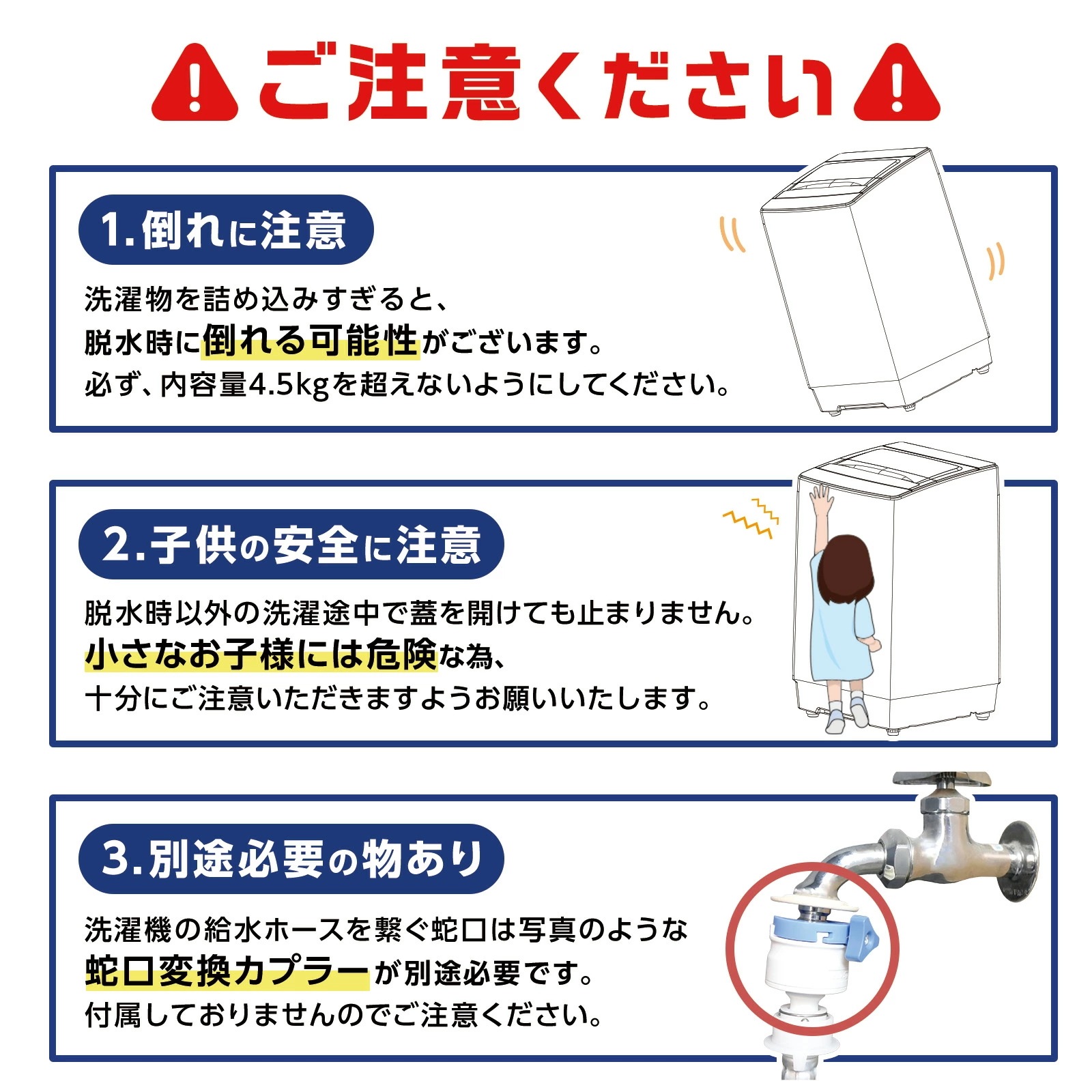 ご注意ください

1.倒れに注意

洗濯物を詰め込みすぎると、
脱水時に倒れる可能性がございます。
必ず、内容量4.5kgを超えないようにしてください。

2.子供の安全に注意

脱水時以外の洗濯途中で蓋を開けても止まりません。
小さなお子様には危険な為、
十分にご注意いただきますようお願いいたします。

3.別途必要の物あり

洗濯機の給水ホースを繋ぐ蛇口は写真のような
蛇口変換カプラーが別途必要です。
付属しておりませんのでご注意ください。