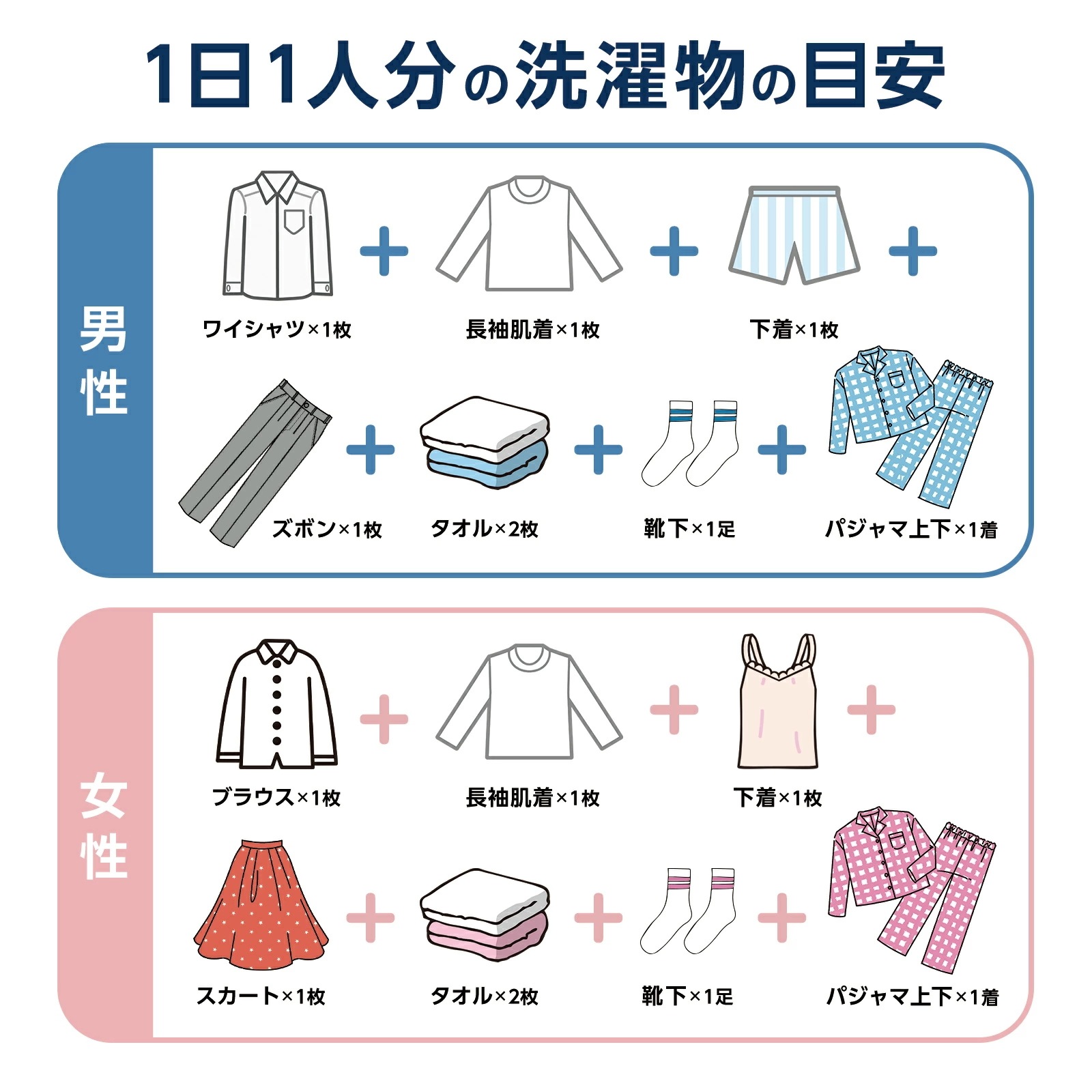 1日1人分の洗濯物の目安

男性

ワイシャツ×1枚 + 長袖肌着×1枚 + 下着×1枚 +

ズボン×1枚 + タオル×2枚 + 靴下×1足 + パジャマ上下×1着

女性

ブラウス×1枚 + 長袖肌着×1枚 + 下着×1枚 +

スカート×1枚 + タオル×2枚 + 靴下×1足 + パジャマ上下×1着