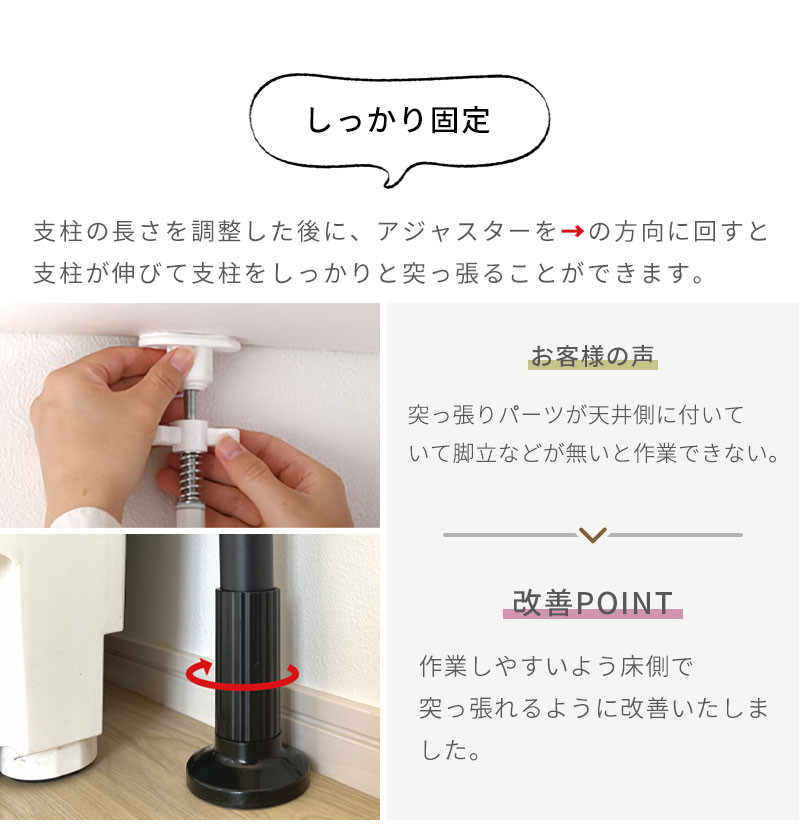 しっかり固定

支柱の長さを調整した後に、アジャスターを→の方向に回すと支柱が伸びて支柱をしっかりと突っ張ることができます。

お客様の声

突っ張りパーツが天井側に付いていて脚立などが無いと作業できない。

改善POINT

作業しやすいよう床側で突っ張れるように改善いたしました。