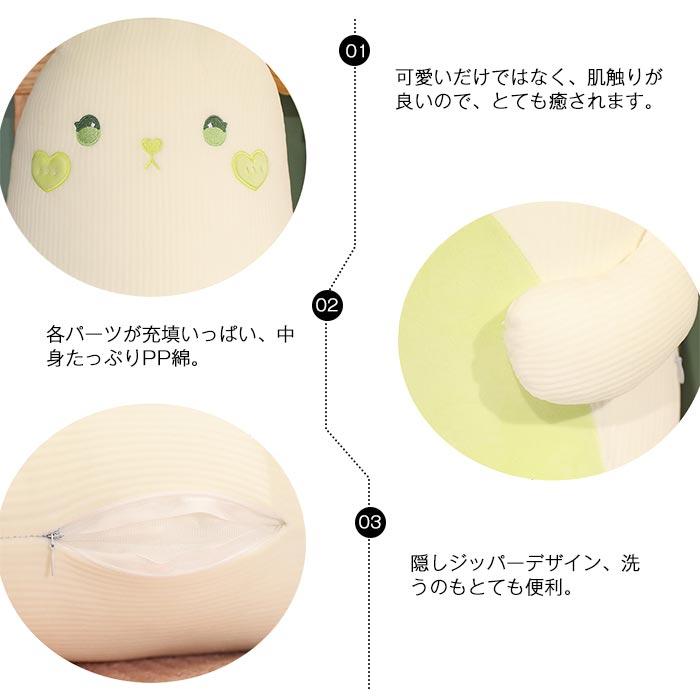 01

可愛いだけではなく、肌触りが良いので、とても癒されます。

02

各パーツが充填いっぱい、中身たっぷりPP綿。

03

隠しジッパーデザイン、洗うのもとても便利。