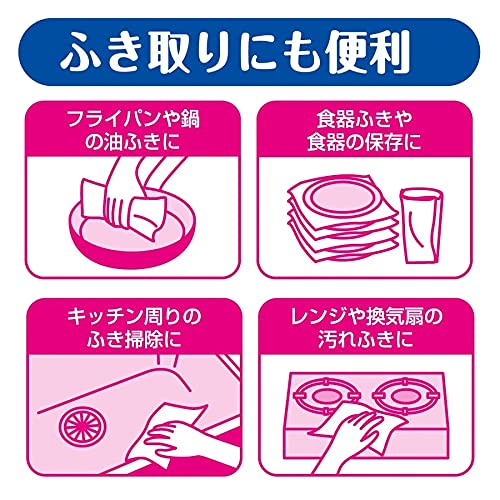 ふき取りにも便利

フライパンや鍋の油ふきに

食器ふきや食器の保存に

キッチン周りのふき掃除に

レンジや換気扇の汚れふきに