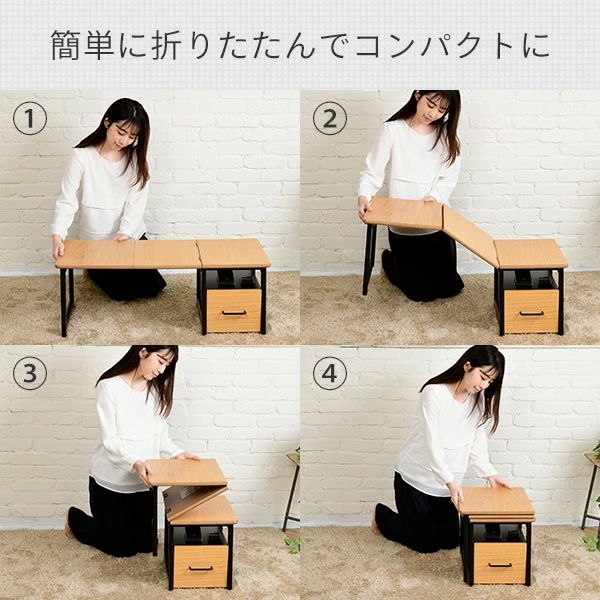 簡単に折りたたんでコンパクトに

①

②

③

④