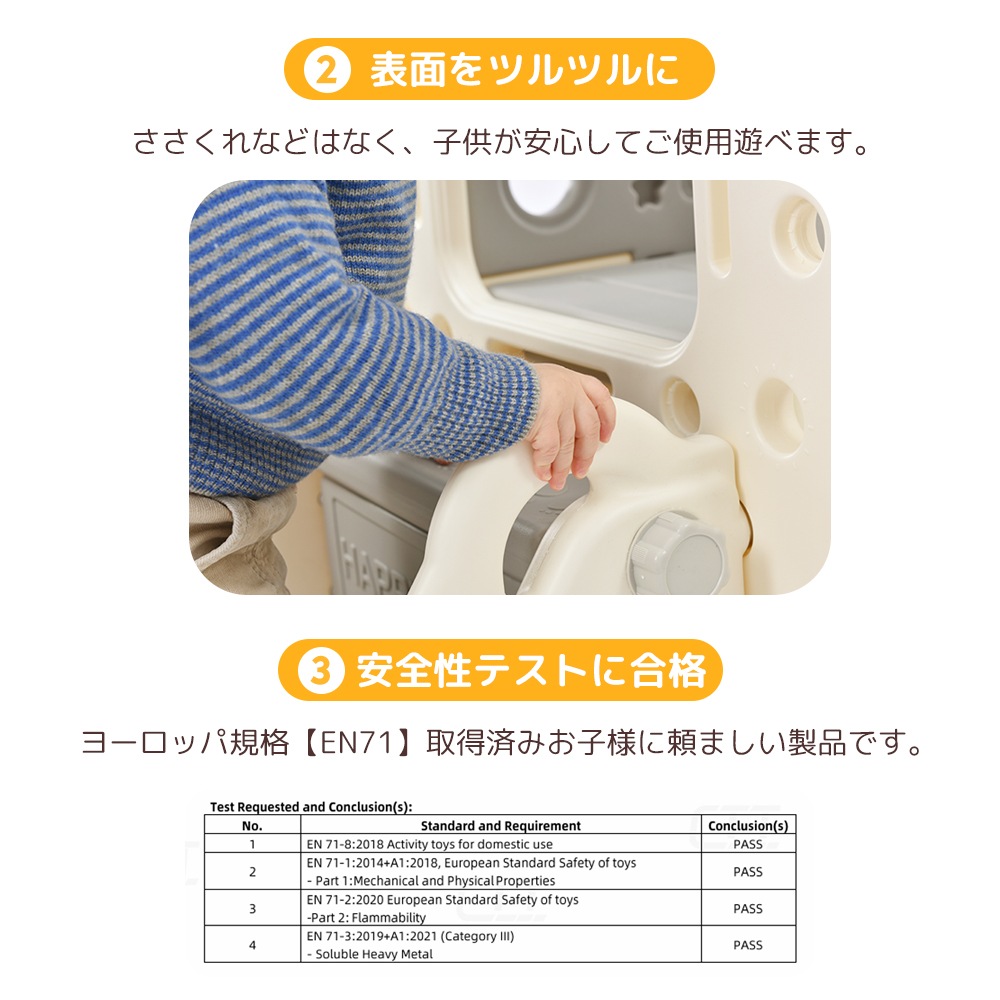 ② 表面をツルツルに

ささくれなどはなく、子供が安心してご使用遊べます。

HAPP

③ 安全性テストに合格

ヨーロッパ規格【EN71】取得済みお子様に頼ましい製品です。

Test Requested and Conclusion(s):

| No. | Standard and Requirement | Conclusion(s) |
|---|---|---|
| 1 | EN 71-8:2018 Activity toys for domestic use | PASS |
| 2 | EN 71-1:2014+A1:2018, European Standard Safety of toys - Part 1:Mechanical and Physical Properties | PASS |
| 3 | EN 71-2:2020 European Standard Safety of toys -Part 2: Flammability | PASS |
| 4 | EN 71-3:2019+A1:2021 (Category III) - Soluble Heavy Metal | PASS |