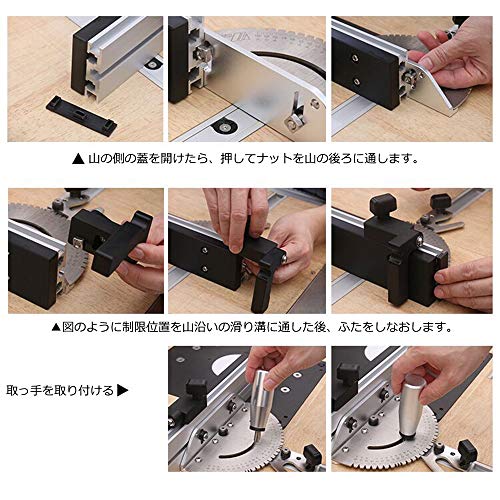 ▲ 山の側の蓋を開けたら、押してナットを山の後ろに通します。

▲図のように制限位置を山沿いの滑り溝に通した後、ふたをしなおします。

取っ手を取り付ける ▶