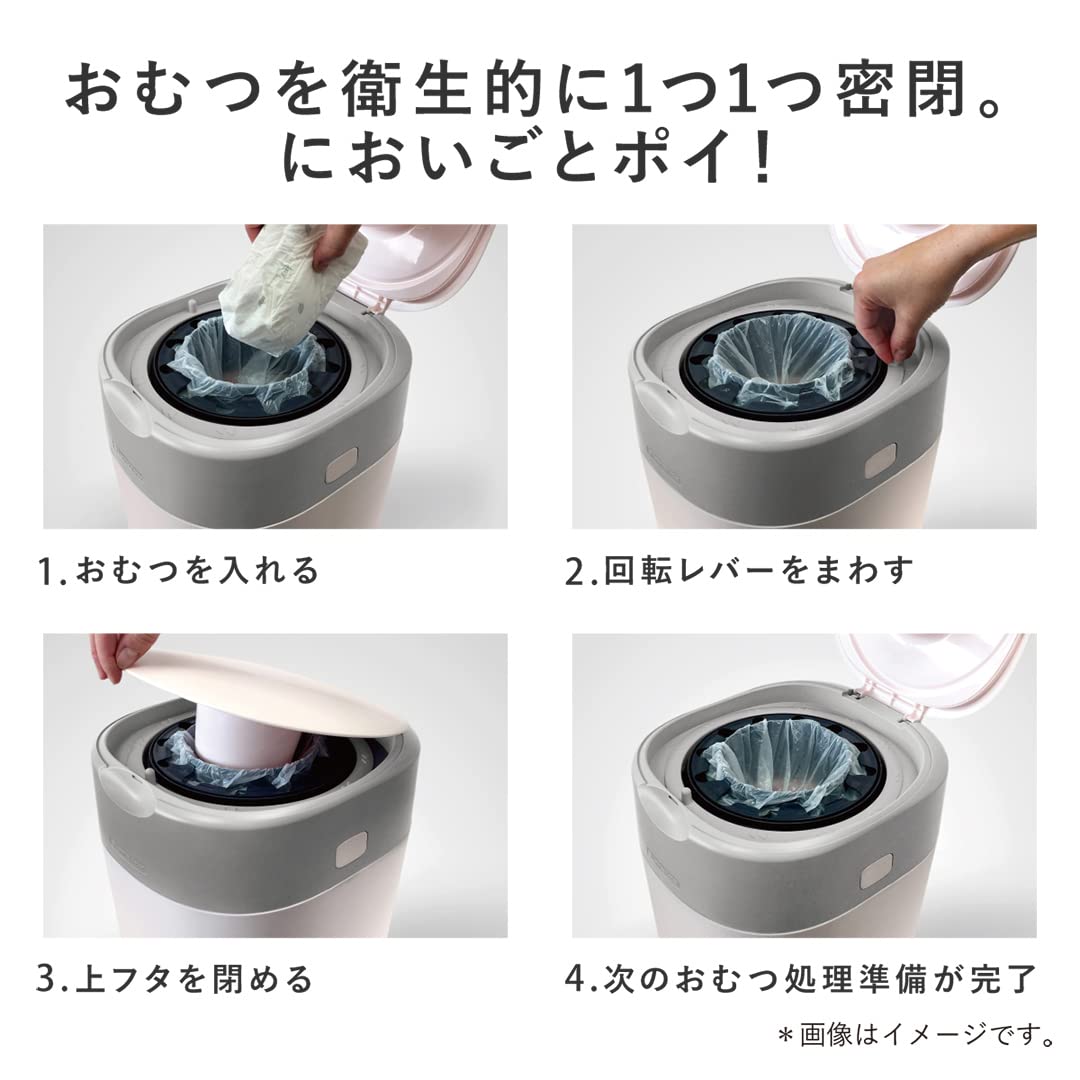 おむつを衛生的に1つ1つ密閉。
においごとポイ！

1.おむつを入れる

2.回転レバーをまわす

3.上フタを閉める

4.次のおむつ処理準備が完了

＊画像はイメージです。