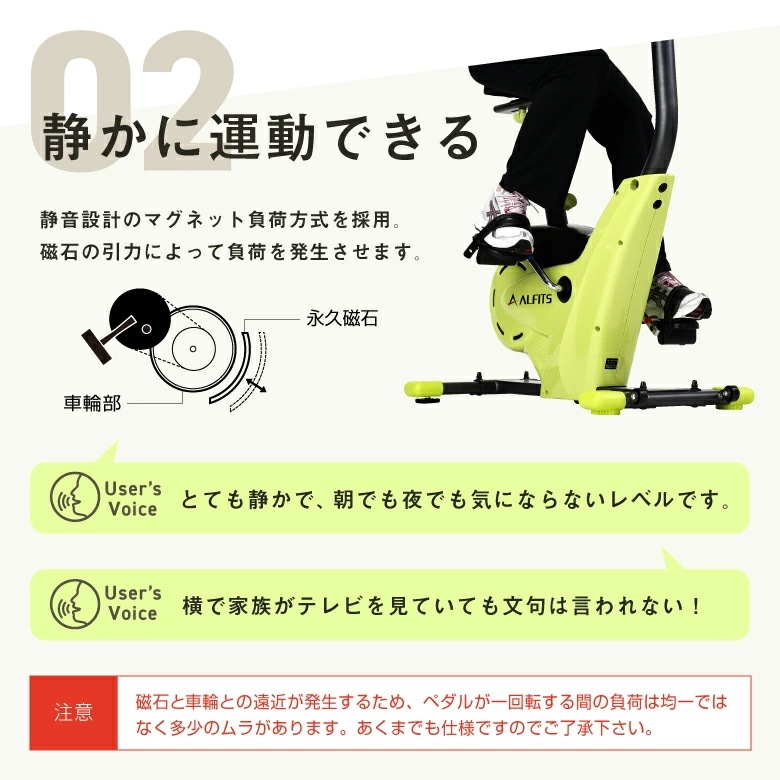 02

静かに運動できる

静音設計のマグネット負荷方式を採用。
磁石の引力によって負荷を発生させます。

永久磁石

車輪部

ALFITS

User's Voice とても静かで、朝でも夜でも気にならないレベルです。

User's Voice 横で家族がテレビを見ていても文句は言われない！

注意

磁石と車輪との遠近が発生するため、ペダルが一回転する間の負荷は均一ではなく多少のムラがあります。あくまでも仕様ですのでご了承下さい。