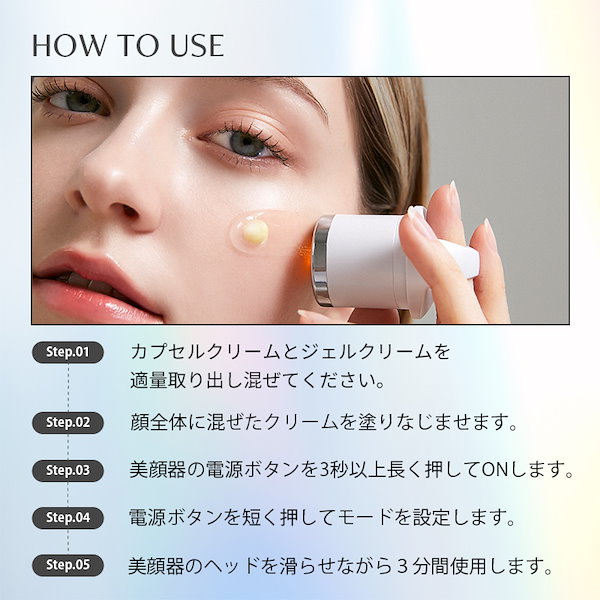 HOW TO USE

Step.01 カプセルクリームとジェルクリームを適量取り出し混ぜてください。

Step.02 顔全体に混ぜたクリームを塗りなじませます。

Step.03 美顔器の電源ボタンを3秒以上長く押してONします。

Step.04 電源ボタンを短く押してモードを設定します。

Step.05 美顔器のヘッドを滑らせながら３分間使用します。