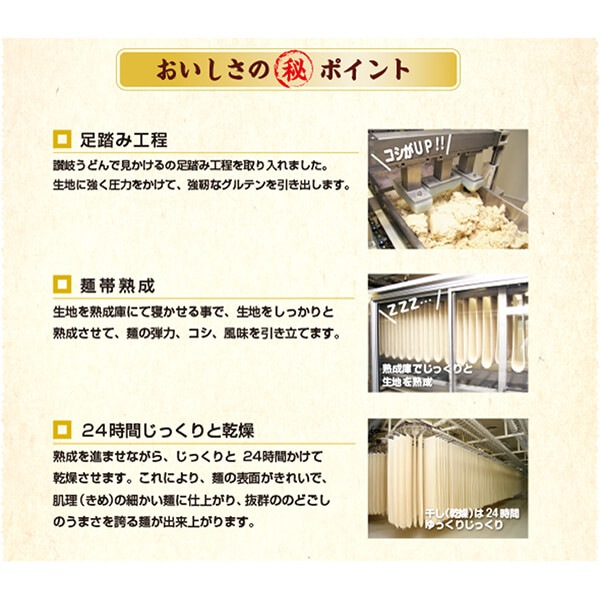 おいしさの㊙ポイント

足踏み工程

讃岐うどんで見かけるの足踏み工程を取り入れました。生地に強く圧力をかけて、強靭なグルテンを引き出します。

コシがUP!!

麺帯熟成

生地を熟成庫にて寝かせる事で、生地をしっかりと熟成させて、麺の弾力、コシ、風味を引き立てます。

ZZZ…

熟成庫でじっくりと生地を熟成

24時間じっくりと乾燥

熟成を進ませながら、じっくりと 24時間かけて乾燥させます。これにより、麺の表面がきれいで、肌理（きめ）の細かい麺に仕上がり、抜群ののどごしのうまさを誇る麺が出来上がります。

干し(乾燥)は24時間ゆっくりじっくり