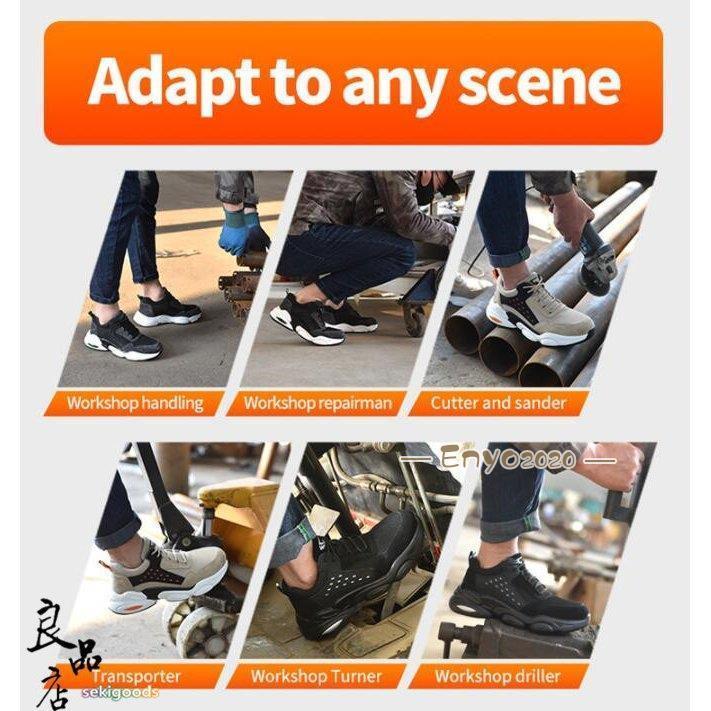 Adapt to any scene

Workshop handling

Workshop repairman

Cutter and sander

— Enyo2020 —

Transporter

Workshop Turner

Workshop driller

良品店
sekigoods