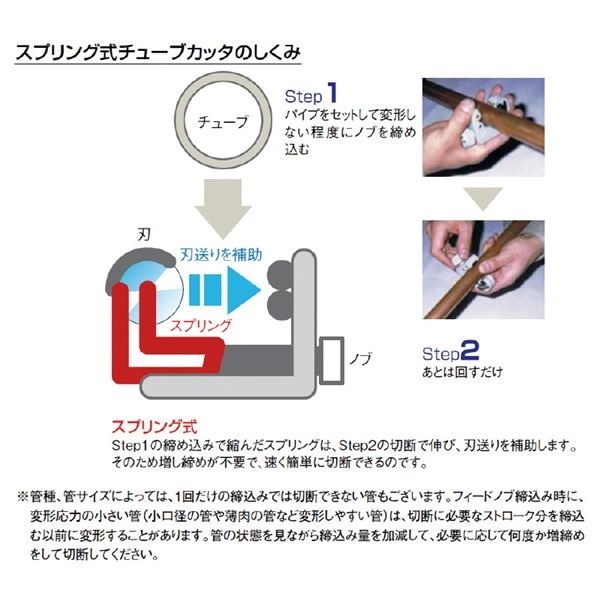 スプリング式チューブカッタのしくみ

チューブ

Step 1
パイプをセットして変形しない程度にノブを締め込む

刃

刃送りを補助

スプリング

ノブ

Step2
あとは回すだけ

スプリング式
Step1の締め込みで縮んだスプリングは、Step2の切断で伸び、刃送りを補助します。そのため増し締めが不要で、速く簡単に切断できるのです。

※管種、管サイズによっては、1回だけの締込みでは切断できない管もございます。フィードノブ締込み時に、変形応力の小さい管（小口径の管や薄肉の管など変形しやすい管）は、切断に必要なストローク分を締込む以前に変形することがあります。管の状態を見ながら締込み量を加減して、必要に応じて何度か増締めをして切断してください。