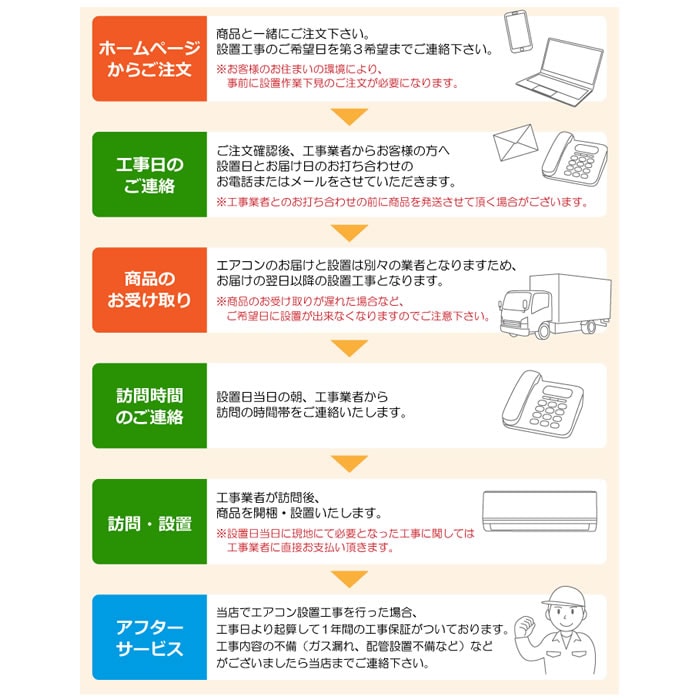 ホームページからご注文

商品と一緒にご注文下さい。
設置工事のご希望日を第３希望までご連絡下さい。
※お客様のお住まいの環境により、事前に設置作業下見のご注文が必要になります。

工事日のご連絡

ご注文確認後、工事業者からお客様の方へ設置日とお届け日のお打ち合わせのお電話またはメールをさせていただきます。
※工事業者とのお打ち合わせの前に商品を発送させて頂く場合がございます。

商品のお受け取り

エアコンのお届けと設置は別々の業者となりますため、お届けの翌日以降の設置工事となります。
※商品のお受け取りが遅れた場合など、ご希望日に設置が出来なくなりますのでご注意下さい。

訪問時間のご連絡

設置日当日の朝、工事業者から訪問の時間帯をご連絡いたします。

訪問・設置

工事業者が訪問後、商品を開梱・設置いたします。
※設置日当日に現地にて必要となった工事に関しては工事業者に直接お支払い頂きます。

アフターサービス

当店でエアコン設置工事を行った場合、工事日より起算して１年間の工事保証がついております。工事内容の不備（ガス漏れ、配管設置不備など）などがございましたら当店までご連絡下さい。