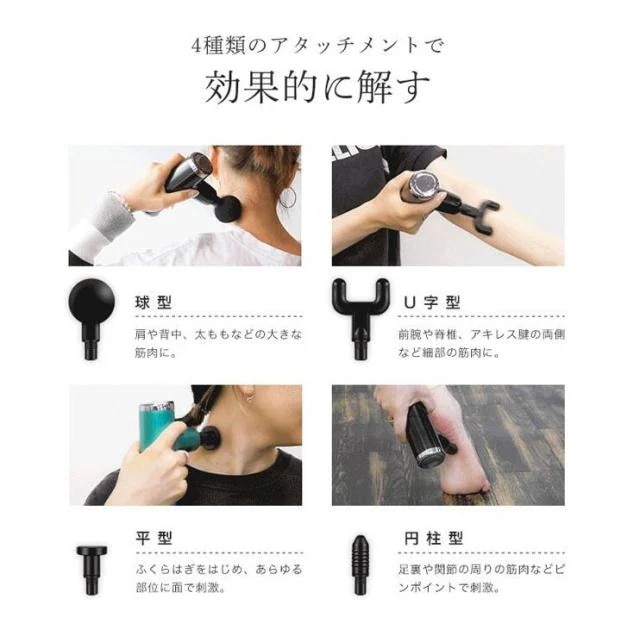 4種類のアタッチメントで

効果的に解す

球型

肩や背中、太ももなどの大きな筋肉に。

U字型

前腕や脊椎、アキレス腱の両側など細部の筋肉に。

平型

ふくらはぎをはじめ、あらゆる部位に面で刺激。

円柱型

足裏や関節の周りの筋肉などピンポイントで刺激。