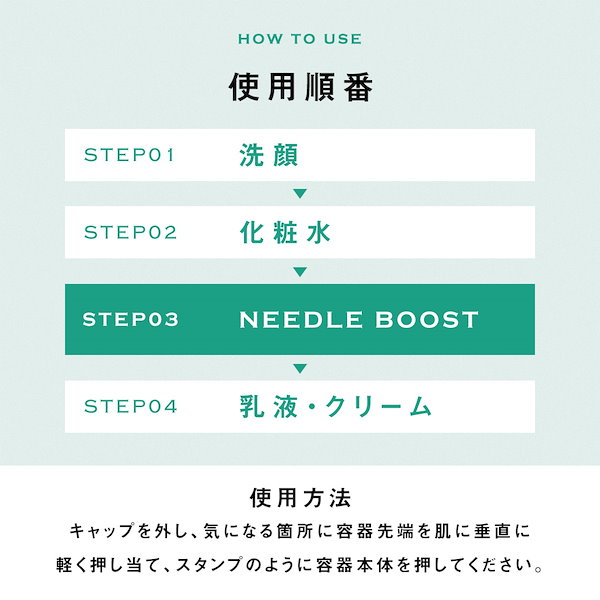 HOW TO USE

使用順番

STEP01 洗顔

STEP02 化粧水

STEP03 NEEDLE BOOST

STEP04 乳液・クリーム

使用方法

キャップを外し、気になる箇所に容器先端を肌に垂直に軽く押し当て、スタンプのように容器本体を押してください。