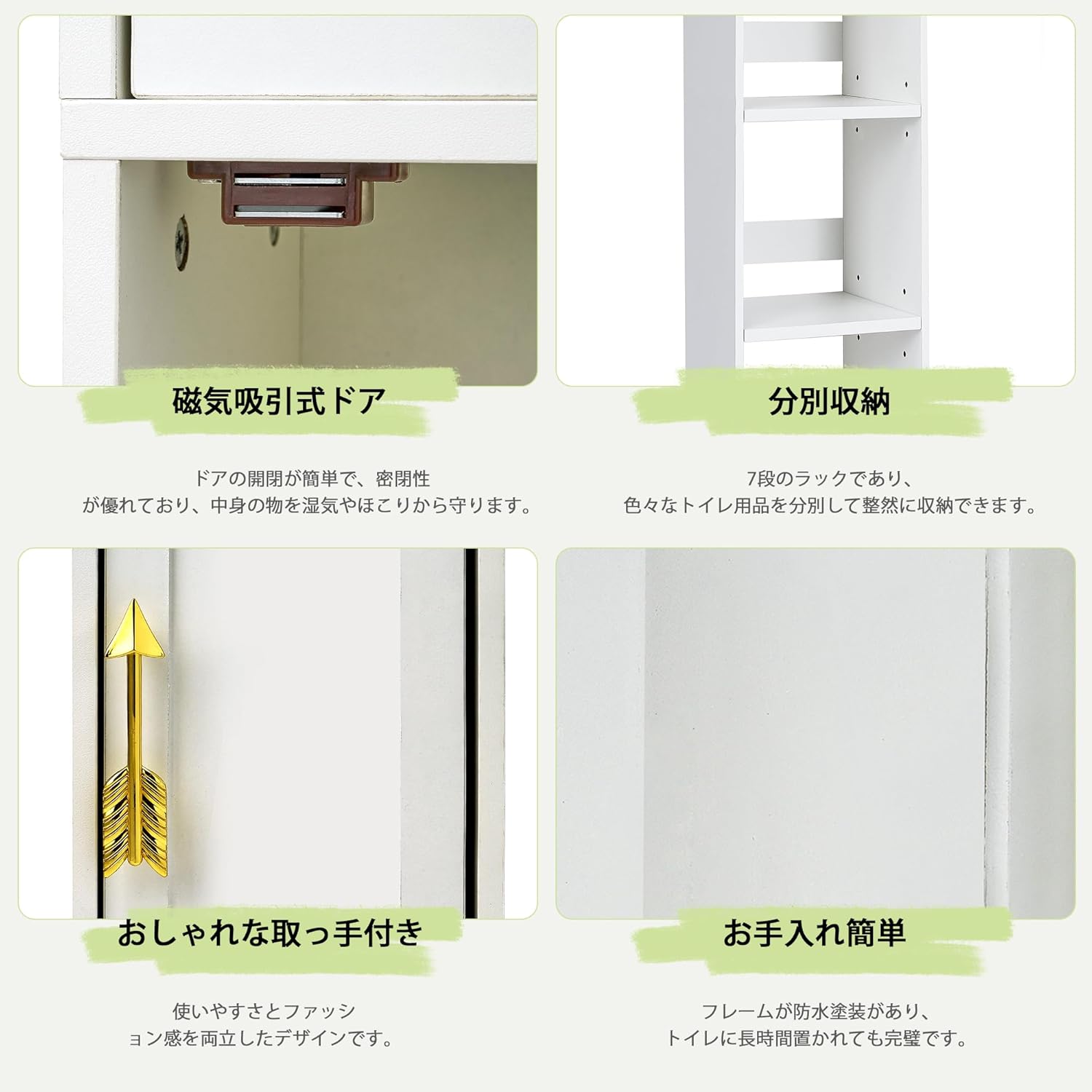 磁気吸引式ドア

ドアの開閉が簡単で、密閉性が優れており、中身の物を湿気やほこりから守ります。

分別収納

7段のラックであり、色々なトイレ用品を分別して整然に収納できます。

おしゃれな取っ手付き

使いやすさとファッション感を両立したデザインです。

お手入れ簡単

フレームが防水塗装があり、トイレに長時間置かれても完璧です。