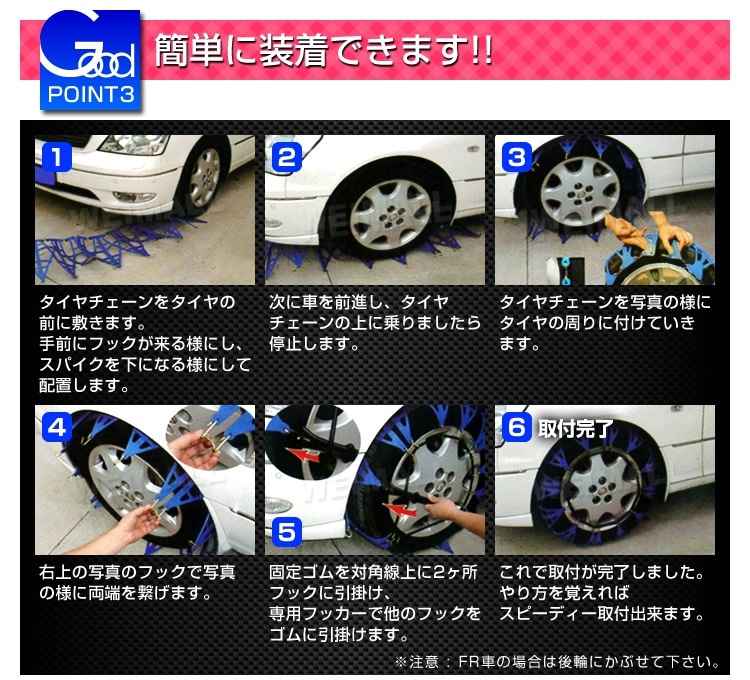 Good
POINT3
簡単に装着できます!!

1
タイヤチェーンをタイヤの前に敷きます。
手前にフックが来る様にし、スパイクを下になる様にして配置します。

2
次に車を前進し、タイヤチェーンの上に乗りましたら停止します。

3
タイヤチェーンを写真の様にタイヤの周りに付けていきます。

4
右上の写真のフックで写真の様に両端を繋げます。

5
固定ゴムを対角線上に2ヶ所フックに引掛け、
専用フッカーで他のフックをゴムに引掛けます。

6 取付完了
これで取付が完了しました。
やり方を覚えれば
スピーディー取付出来ます。

※注意：FR車の場合は後輪にかぶせて下さい。