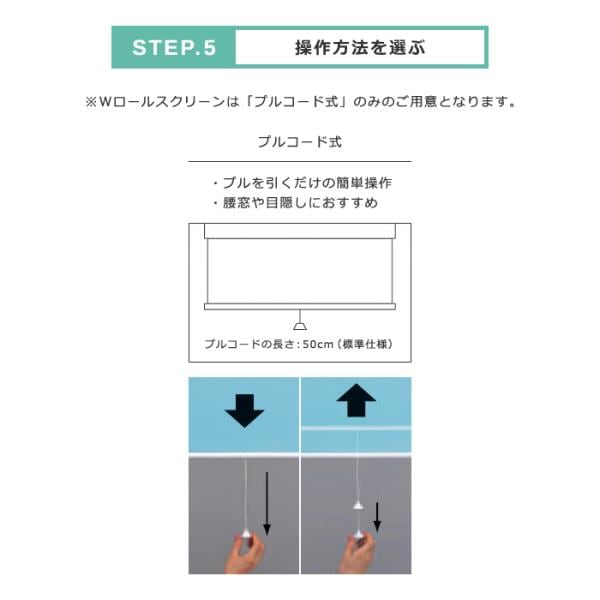 STEP.5 操作方法を選ぶ

※Wロールスクリーンは「プルコード式」のみのご用意となります。

プルコード式

・プルを引くだけの簡単操作
・腰窓や目隠しにおすすめ

プルコードの長さ：50cm（標準仕様）