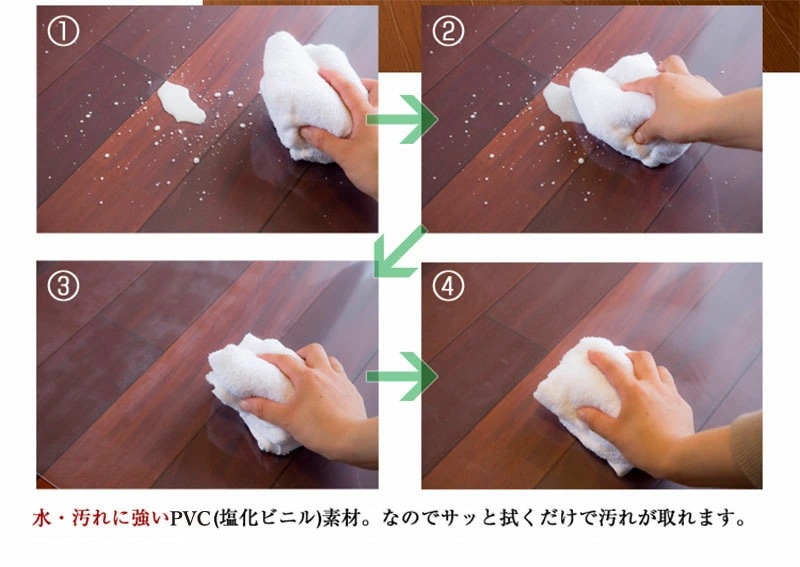 ①

②

③

④

水・汚れに強いPVC(塩化ビニル)素材。なのでサッと拭くだけで汚れが取れます。