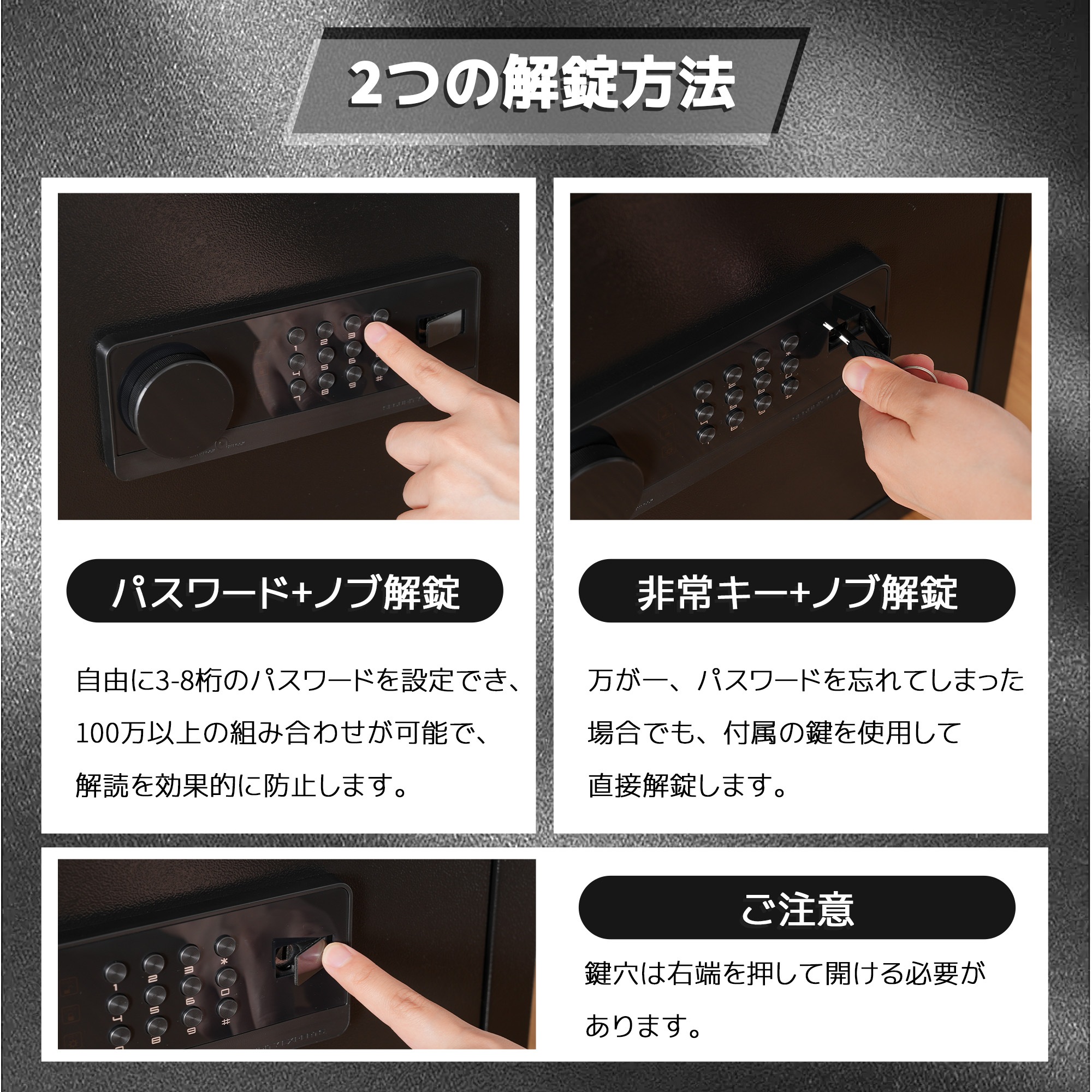 2つの解錠方法

パスワード+ノブ解錠

自由に3-8桁のパスワードを設定でき、100万以上の組み合わせが可能で、解読を効果的に防止します。

非常キー+ノブ解錠

万が一、パスワードを忘れてしまった場合でも、付属の鍵を使用して直接解錠します。

ご注意

鍵穴は右端を押して開ける必要があります。