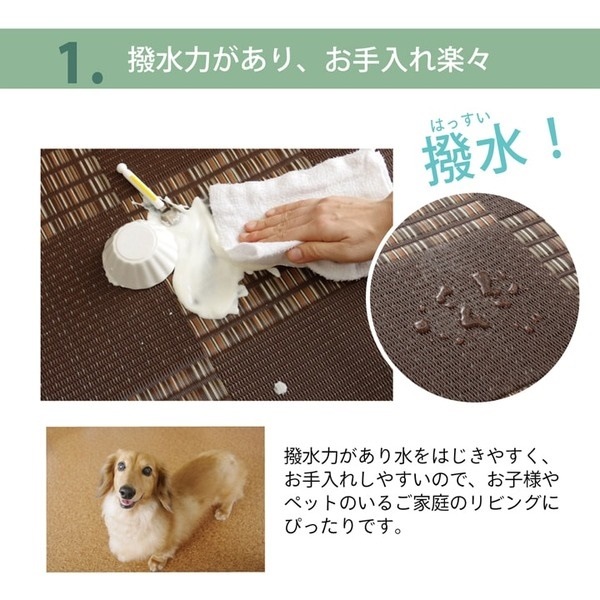 1. 撥水力があり、お手入れ楽々

はっすい
撥水！

撥水力があり水をはじきやすく、お手入れしやすいので、お子様やペットのいるご家庭のリビングにぴったりです。