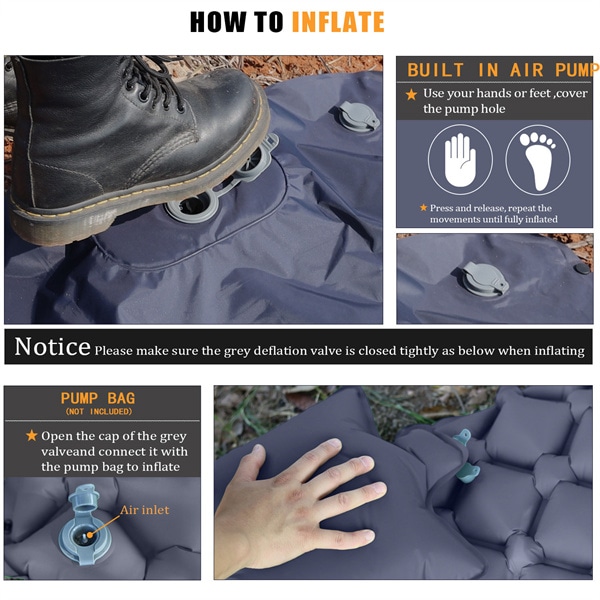 HOW TO INFLATE

BUILT IN AIR PUMP

★ Use your hands or feet ,cover the pump hole

★ Press and release, repeat the movements until fully inflated

Notice Please make sure the grey deflation valve is closed tightly as below when inflating

PUMP BAG
(NOT INCLUDED)

★ Open the cap of the grey valveand connect it with the pump bag to inflate

Air inlet