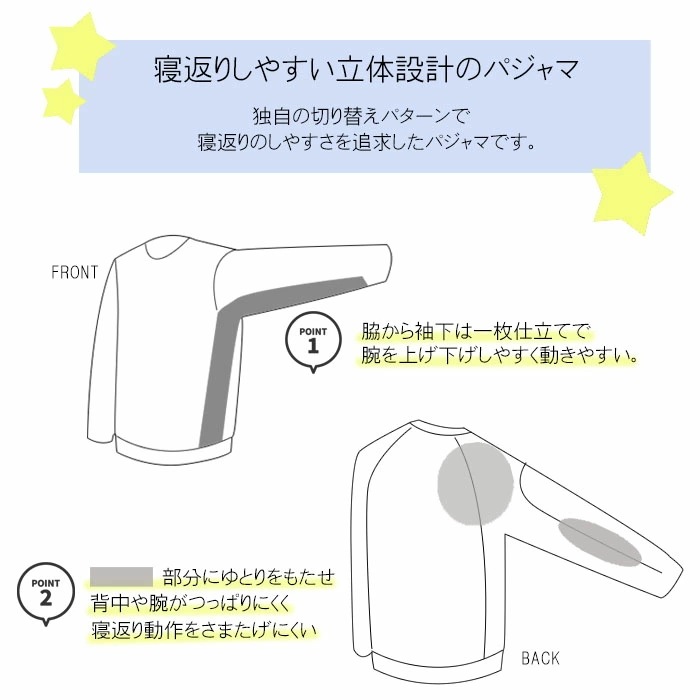 寝返りしやすい立体設計のパジャマ

独自の切り替えパターンで
寝返りのしやすさを追求したパジャマです。

FRONT

POINT
1

脇から袖下は一枚仕立てで
腕を上げ下げしやすく動きやすい。

POINT
2

部分にゆとりをもたせ
背中や腕がつっぱりにくく
寝返り動作をさまたげにくい

BACK